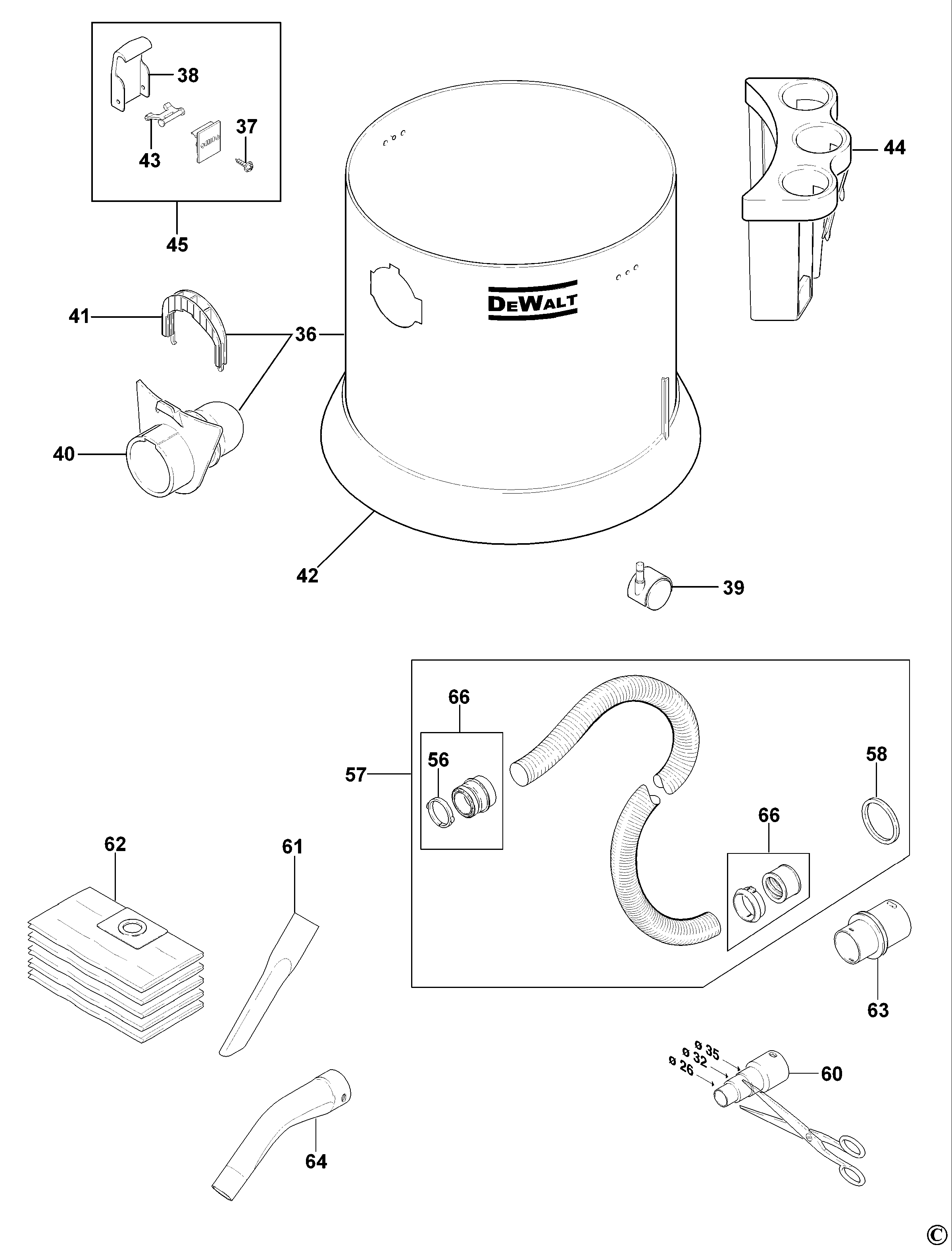 38
37
43
45
44
DEWALT
41
36
40
42
39
66
56
57
58
66
62
61
63
ø 35
ø 32
ø 26
60
64
©