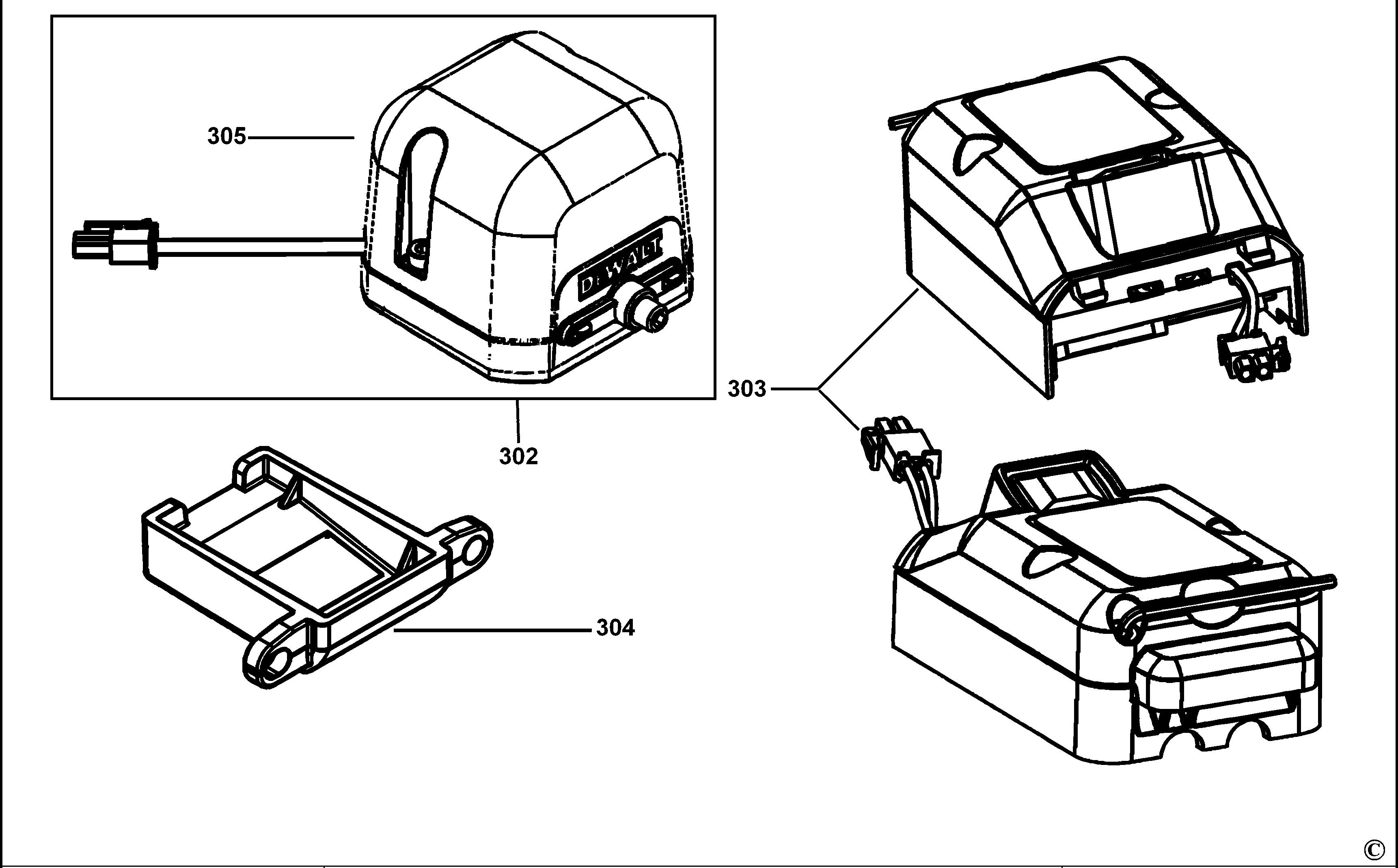 305
DEWALT
302
303
304
©