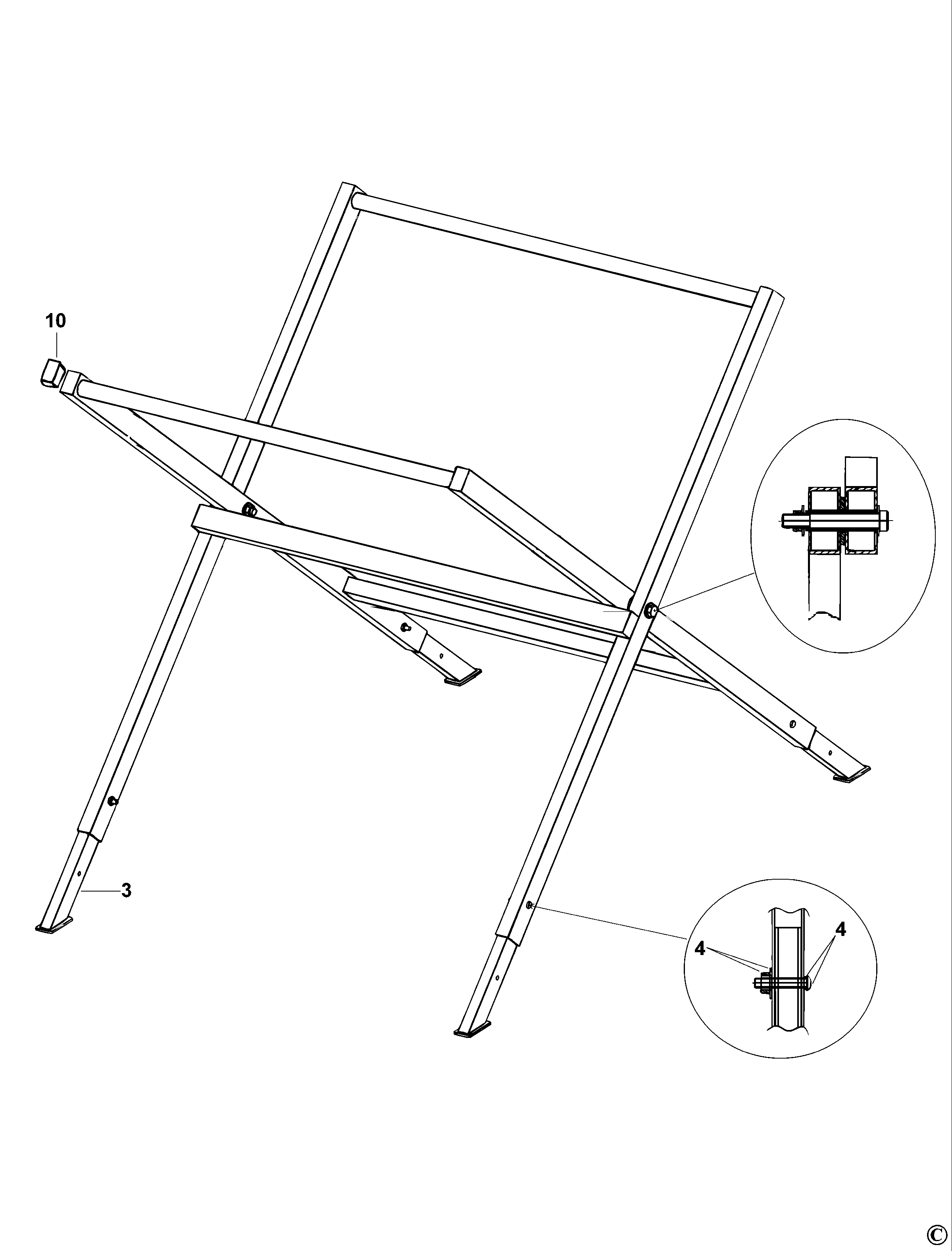 10

3

4

4

©