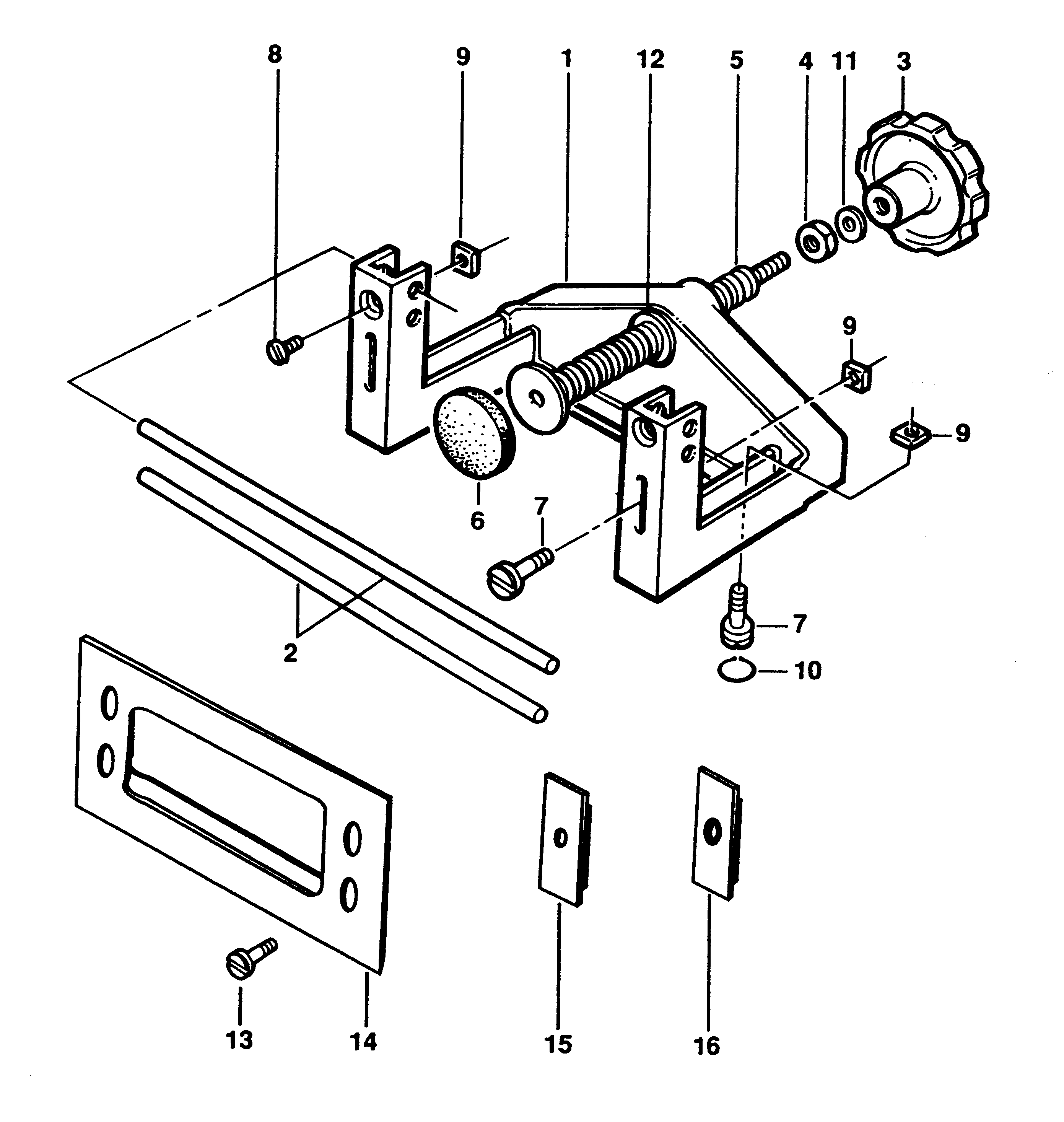 8
9
1
12
5
4
11
3
9
9
6
7
2
7
10
13
14
15
16