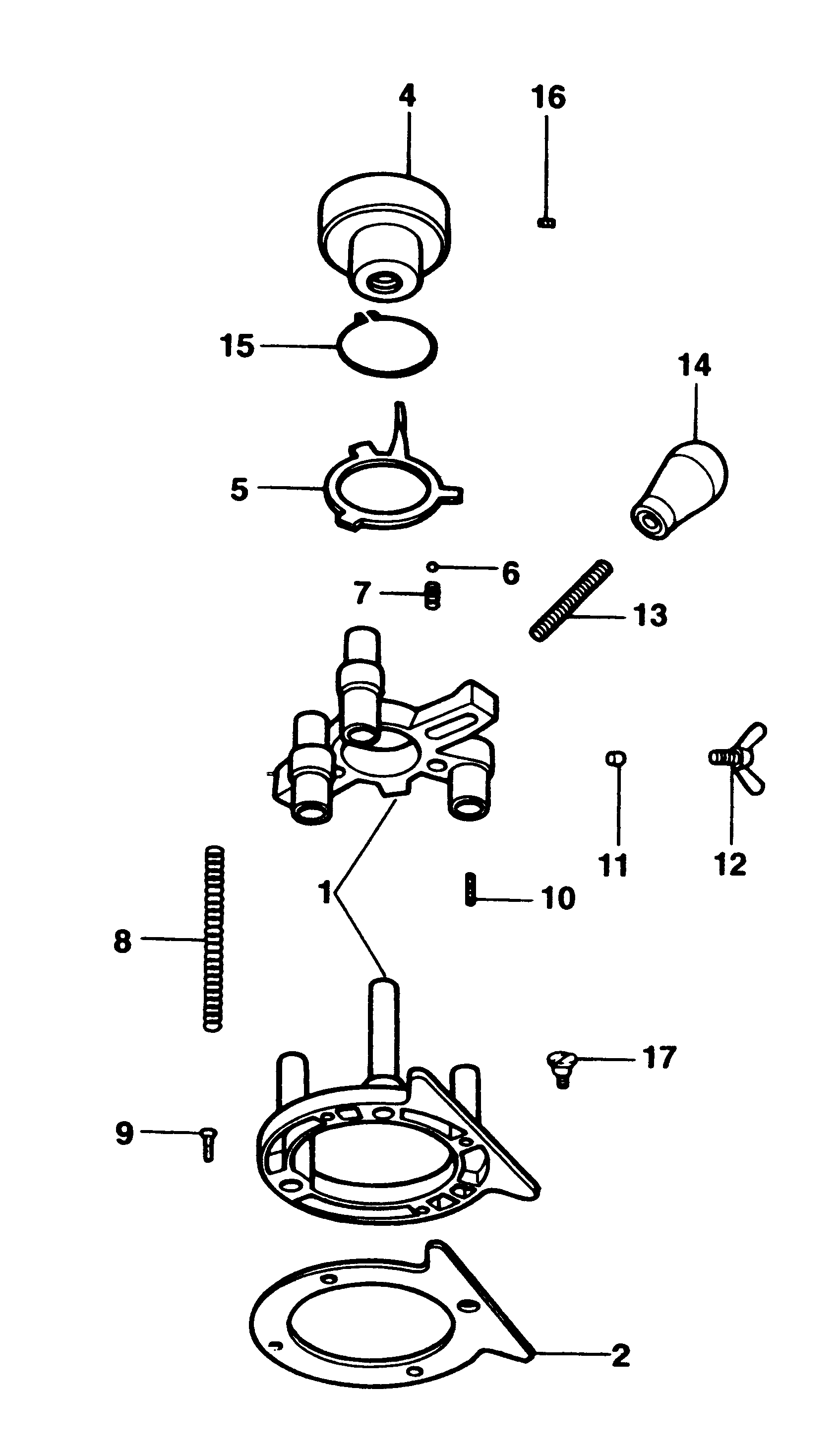 4
16
15
14
5
6
7
13
11
12
1
10
8
17
9
2