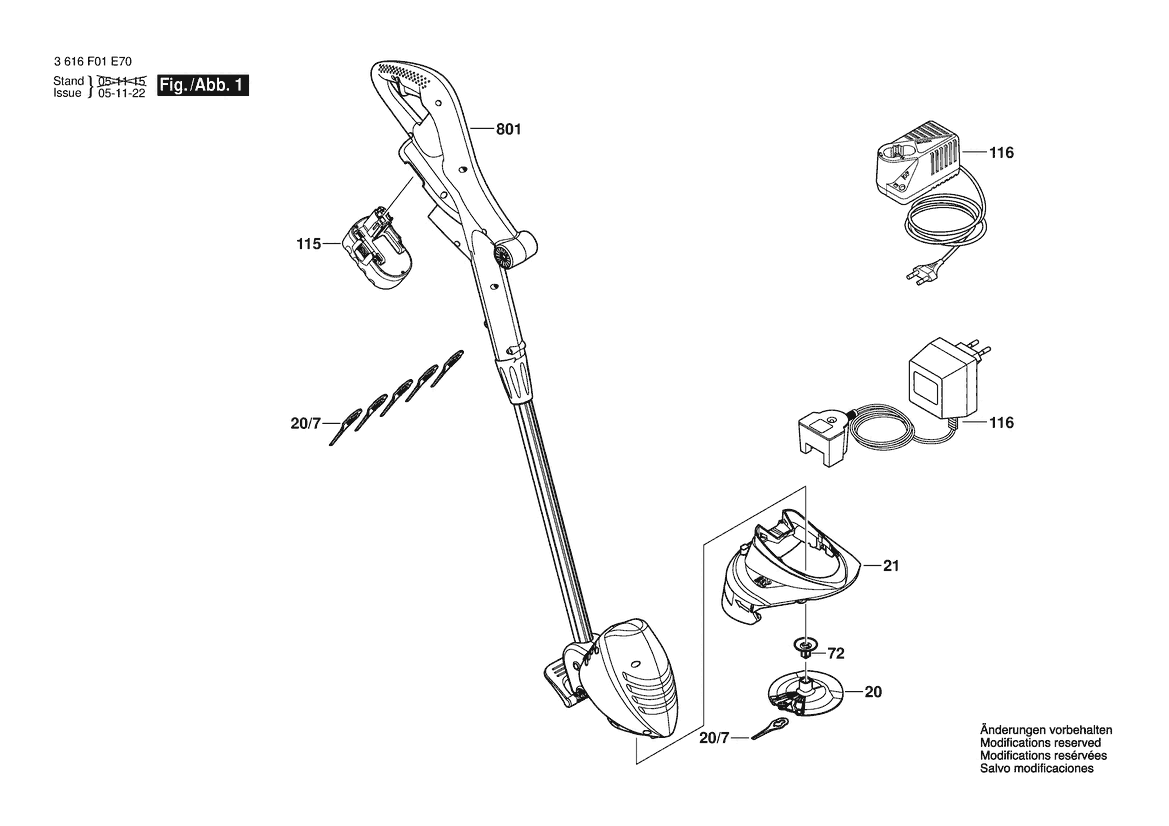 3 616 F01 E70
Stand } 05-11-15
Issue } 05-11-22
Fig./Abb. 1

801
116
115
20/7
116
21
72
20
20/7

Änderungen vorbehalten
Modifications reserved
Modifications resérvées
Salvo modificaciones