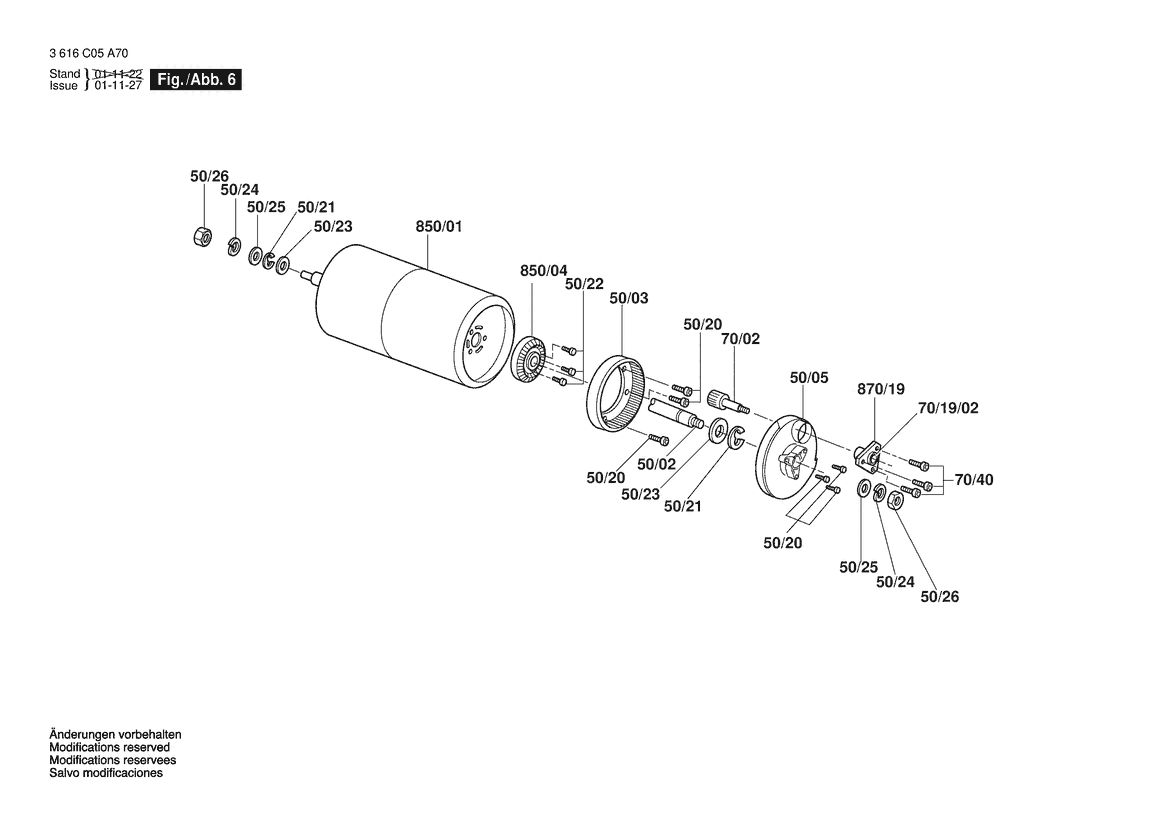 3 616 C05 A70
Stand } 01-11-22
Issue } 01-11-27
Fig./Abb. 6

50/26
50/24
50/25
50/21
50/23
850/01
850/04
50/22
50/03
50/20
70/02
50/05
870/19
70/19/02
70/40
50/20
50/02
50/23
50/21
50/20
50/25
50/24
50/26

Änderungen vorbehalten
Modifications reserved
Modifications reservees
Salvo modificaciones