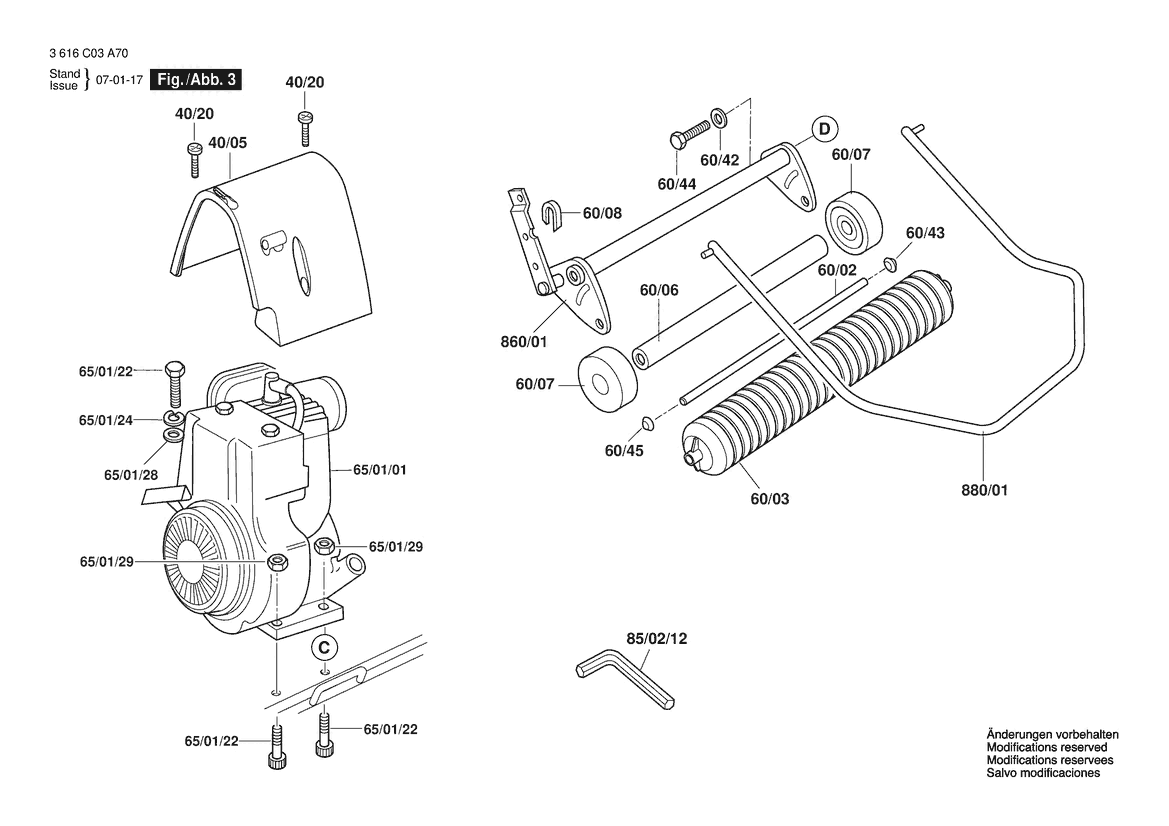 3 616 C03 A70

Stand
Issue } 07-01-17 Fig./Abb. 3

40/20

40/20

40/05

65/01/22

65/01/24

65/01/28

65/01/01

65/01/29

65/01/29

C

65/01/22

65/01/22

60/44

60/42

D

60/07

60/08

60/43

60/02

60/06

860/01

60/07

60/45

60/03

880/01

85/02/12

Änderungen vorbehalten
Modifications reserved
Modifications reservees
Salvo modificaciones