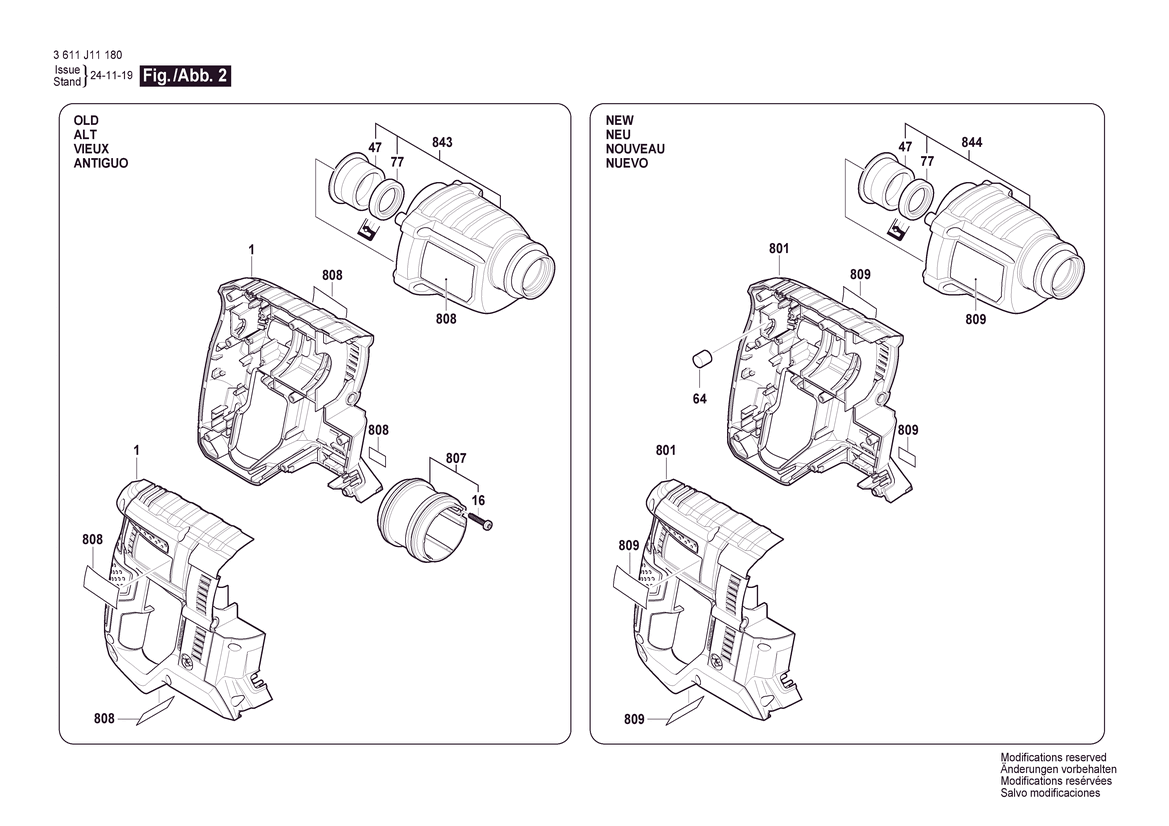 3 611 J11 180
Issue
Stand 24-11-19 Fig./Abb. 2

OLD
ALT
VIEUX
ANTIGUO

47
77
843
1
808
808
808
807
16
1
808
808

NEW
NEU
NOUVEAU
NUEVO

47
77
844
801
809
809
64
809
801
809
809

Modifications reserved
Änderungen vorbehalten
Modifications resérvées
Salvo modificaciones