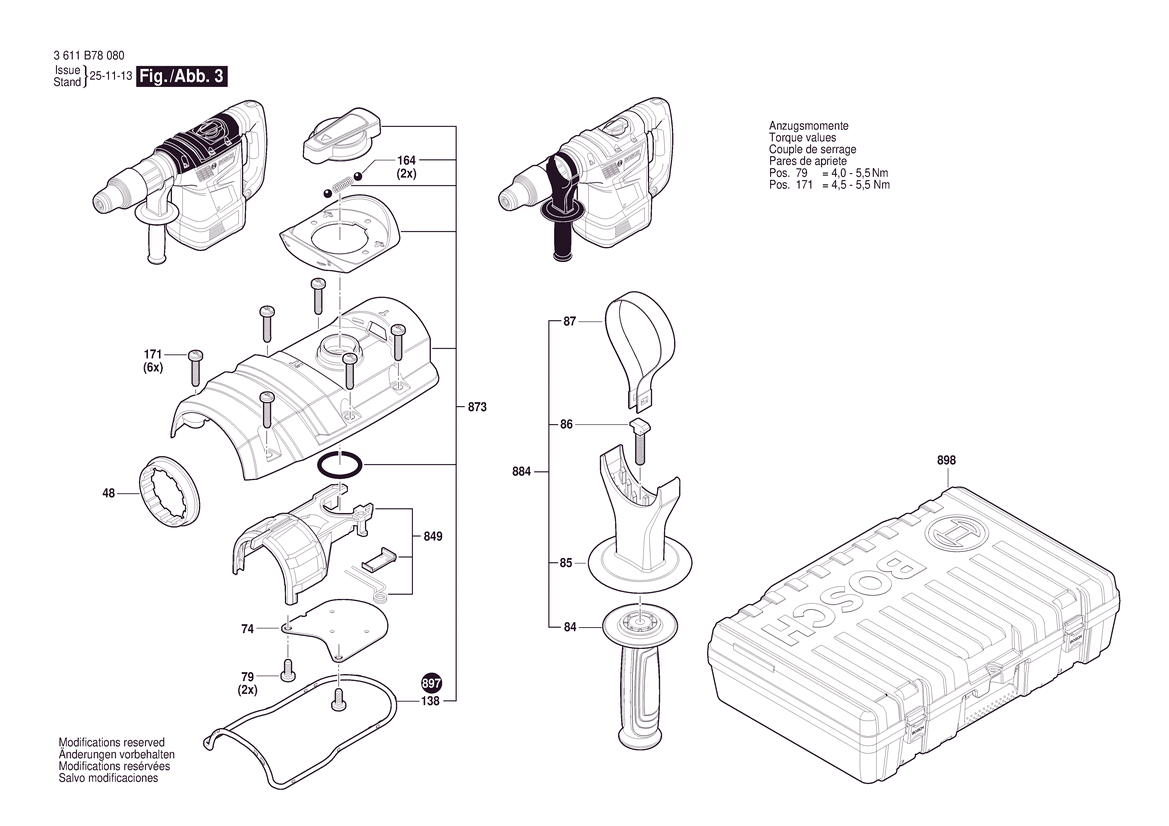 3 611 B78 080
Issue
Stand } 25-11-13 Fig./Abb. 3

Anzugsmomente
Torque values
Couple de serrage
Pares de apriete
Pos. 79 = 4,0 - 5,5 Nm
Pos. 171 = 4,5 - 5,5 Nm

164
(2x)

171
(6x)

873

48

849

74

79
(2x)

897

138

87

86

884

85

84

898

BOSCH

Modifications reserved
Änderungen vorbehalten
Modifications resérvées
Salvo modificaciones