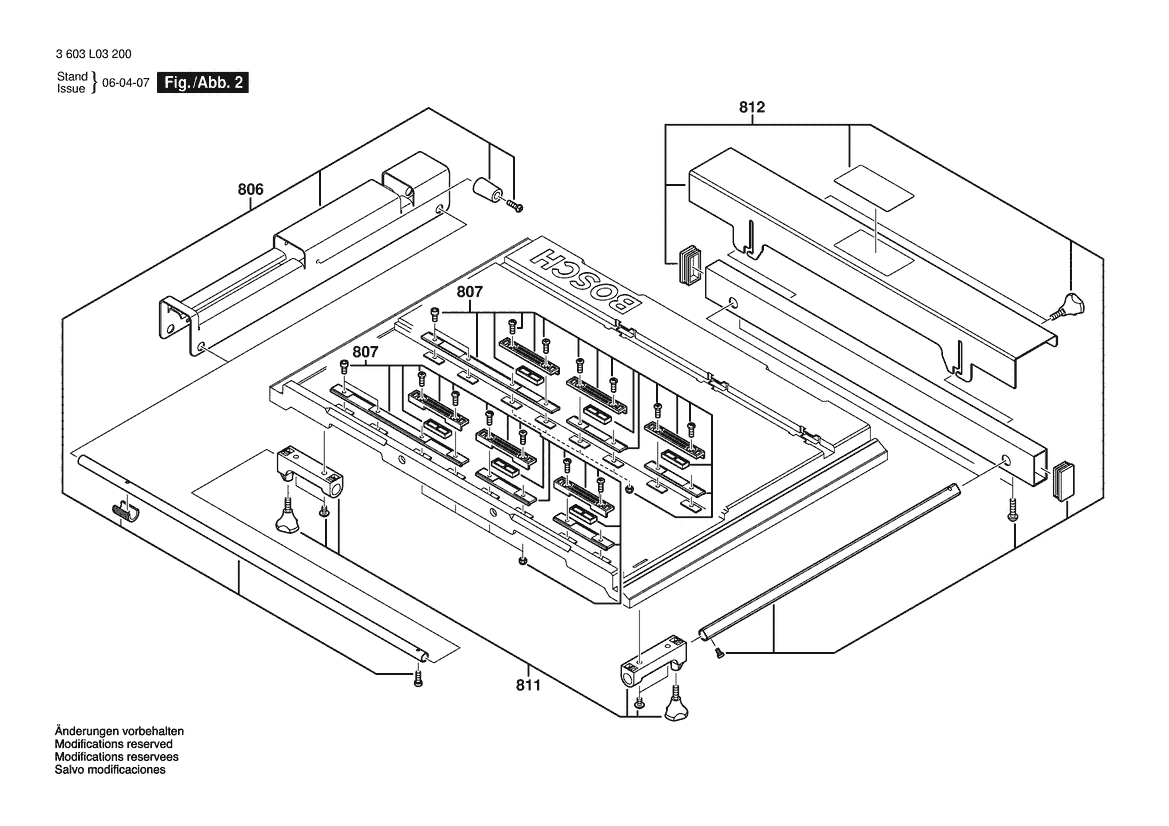 3 603 L03 200

Stand
Issue } 06-04-07 Fig./Abb. 2

812

806

BOSCH

807

807

811

Änderungen vorbehalten
Modifications reserved
Modifications reservees
Salvo modificaciones