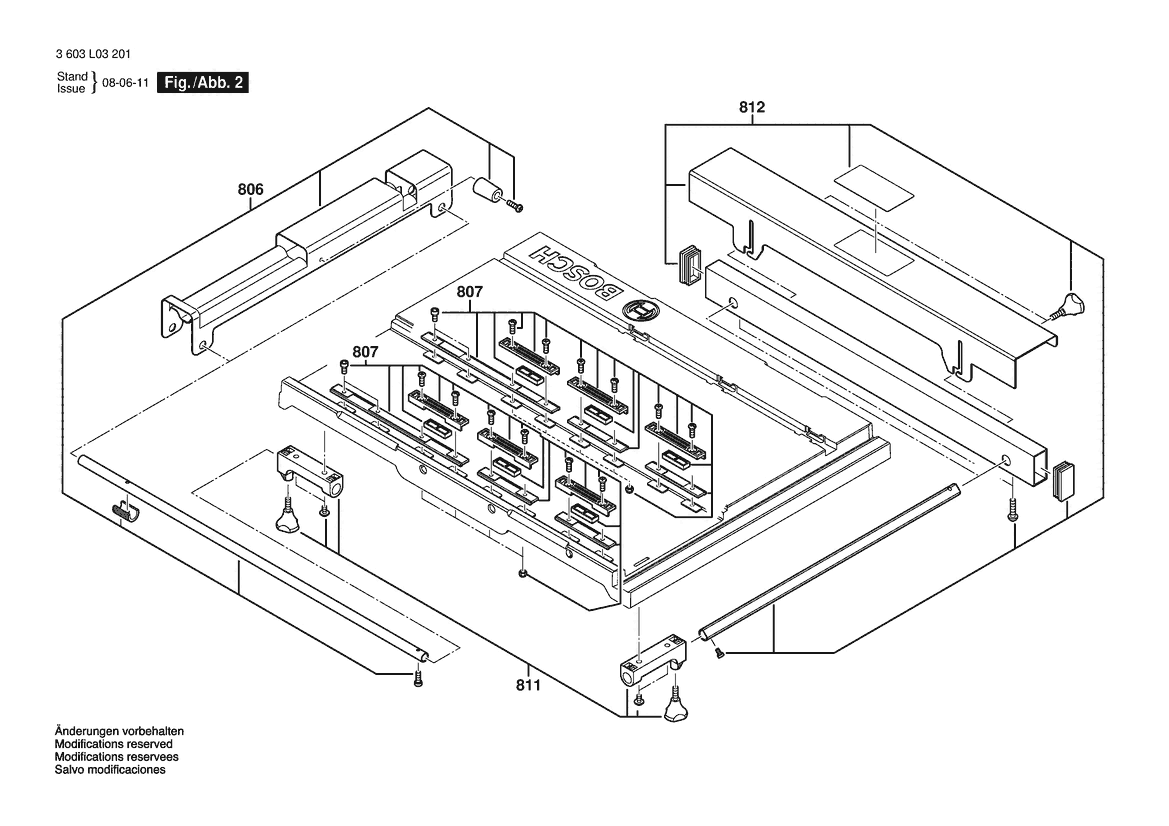 3 603 L03 201

Stand
Issue } 08-06-11 Fig./Abb. 2

812

806

BOSCH

807

807

811

Änderungen vorbehalten
Modifications reserved
Modifications reservees
Salvo modificaciones