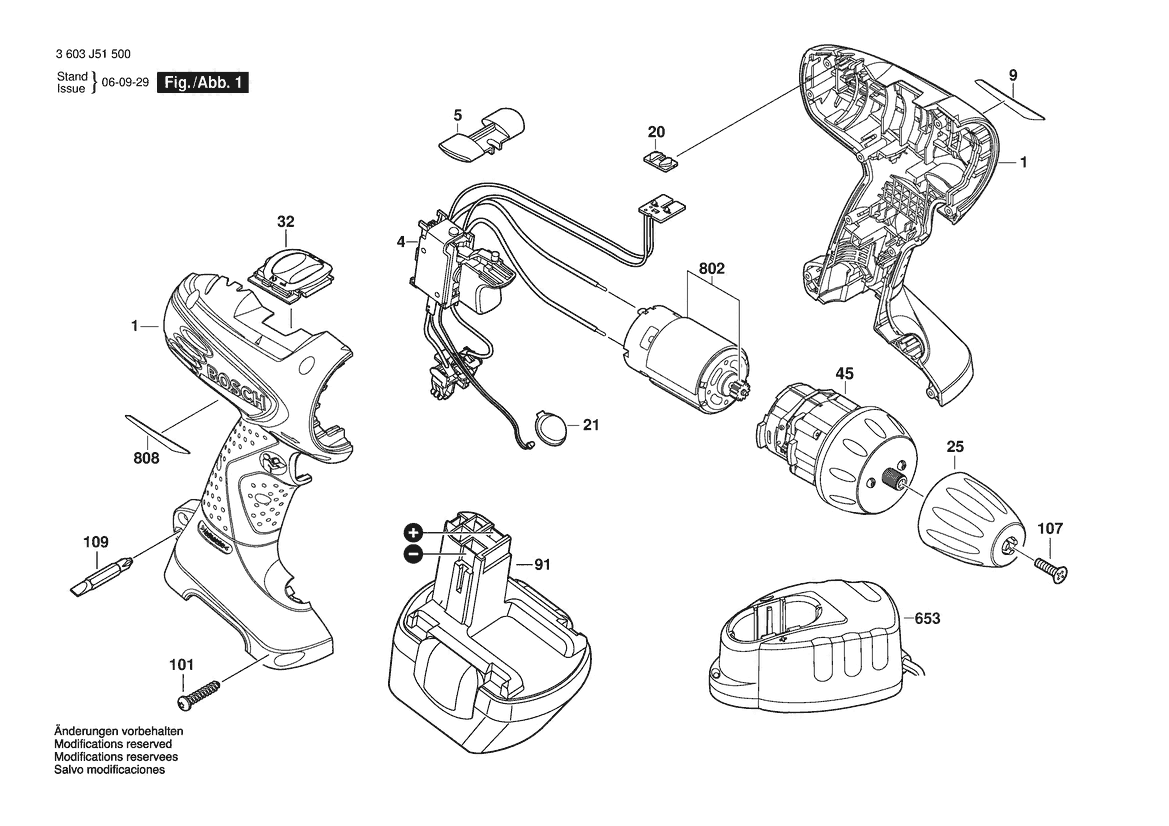 3 603 J51 500

Stand
Issue } 06-09-29 Fig./Abb. 1

9

5

20

1

32

4

802

1

BOSCH

45

21

808

25

109

107

91

653

101

Änderungen vorbehalten
Modifications reserved
Modifications reservees
Salvo modificaciones