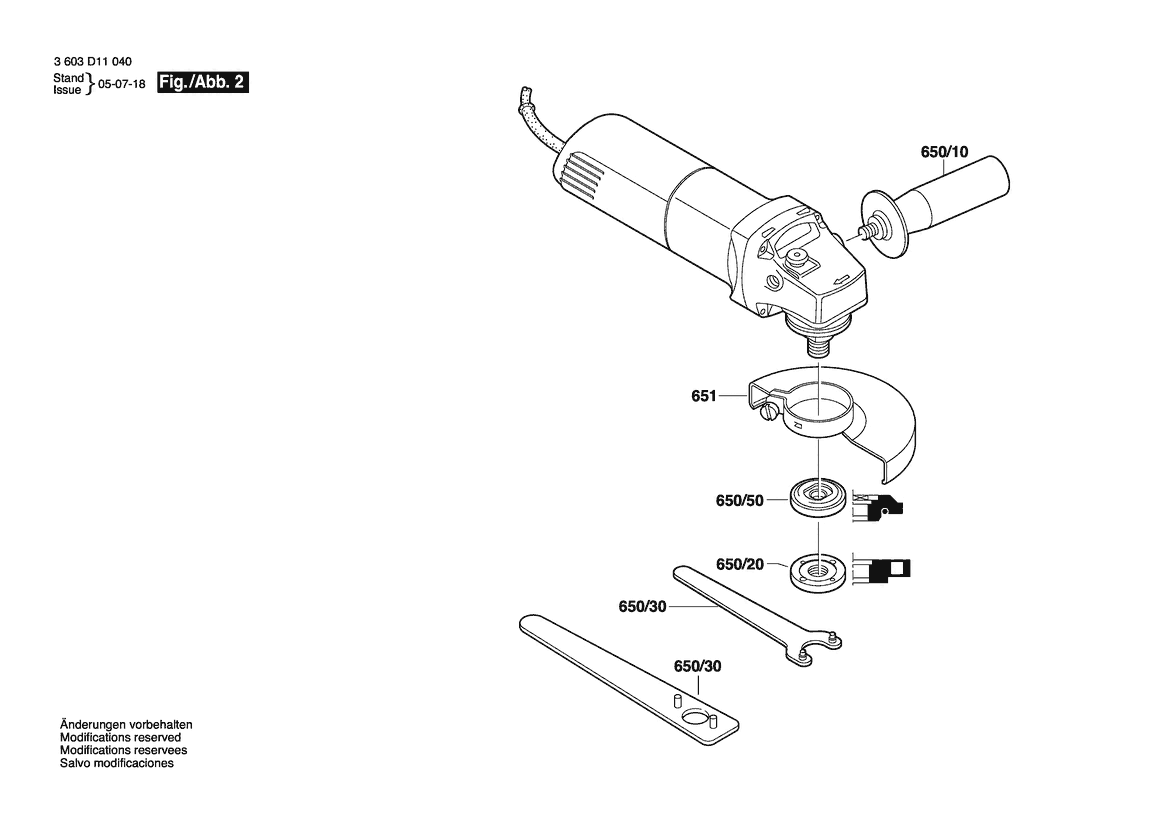 3 603 D11 040
Stand
Issue } 05-07-18 Fig./Abb. 2

650/10

651

650/50

650/20

650/30

650/30

Änderungen vorbehalten
Modifications reserved
Modifications reservees
Salvo modificaciones