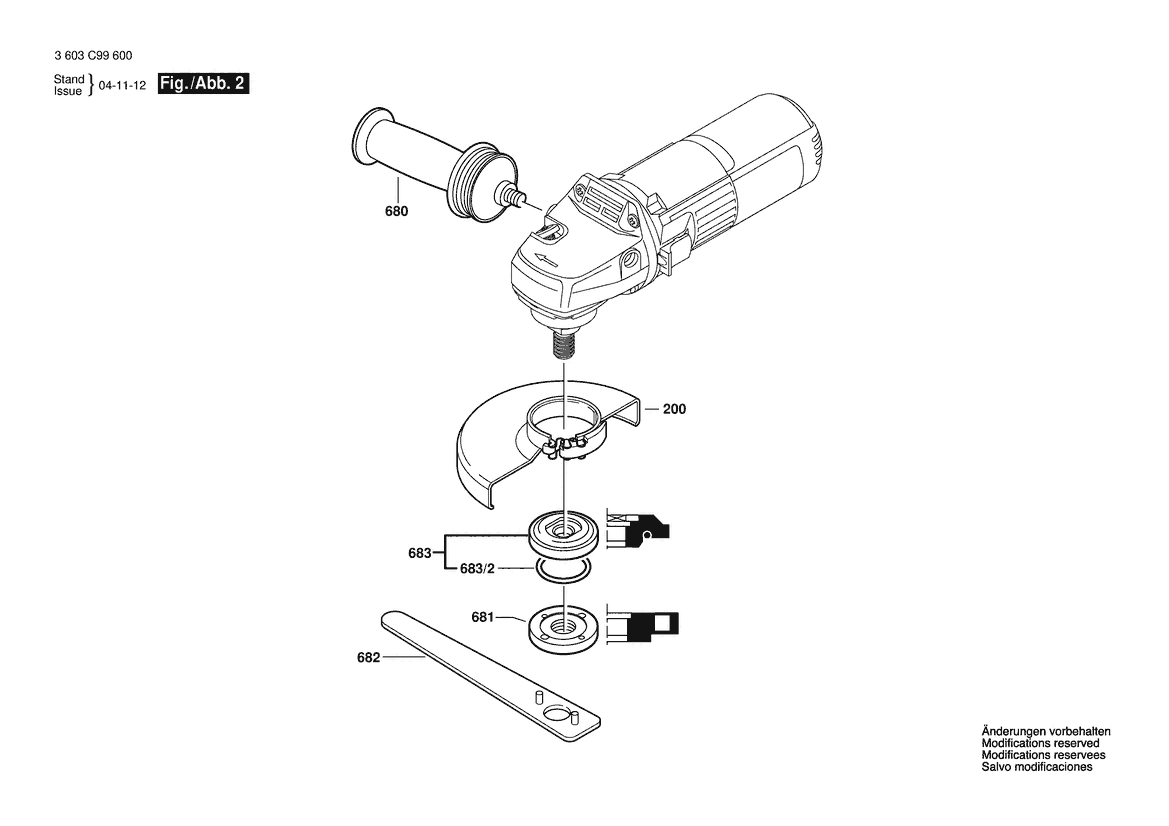 3 603 C99 600

Stand
Issue } 04-11-12 Fig./Abb. 2

680

200

683

683/2

681

682

Änderungen vorbehalten
Modifications reserved
Modifications reservees
Salvo modificaciones