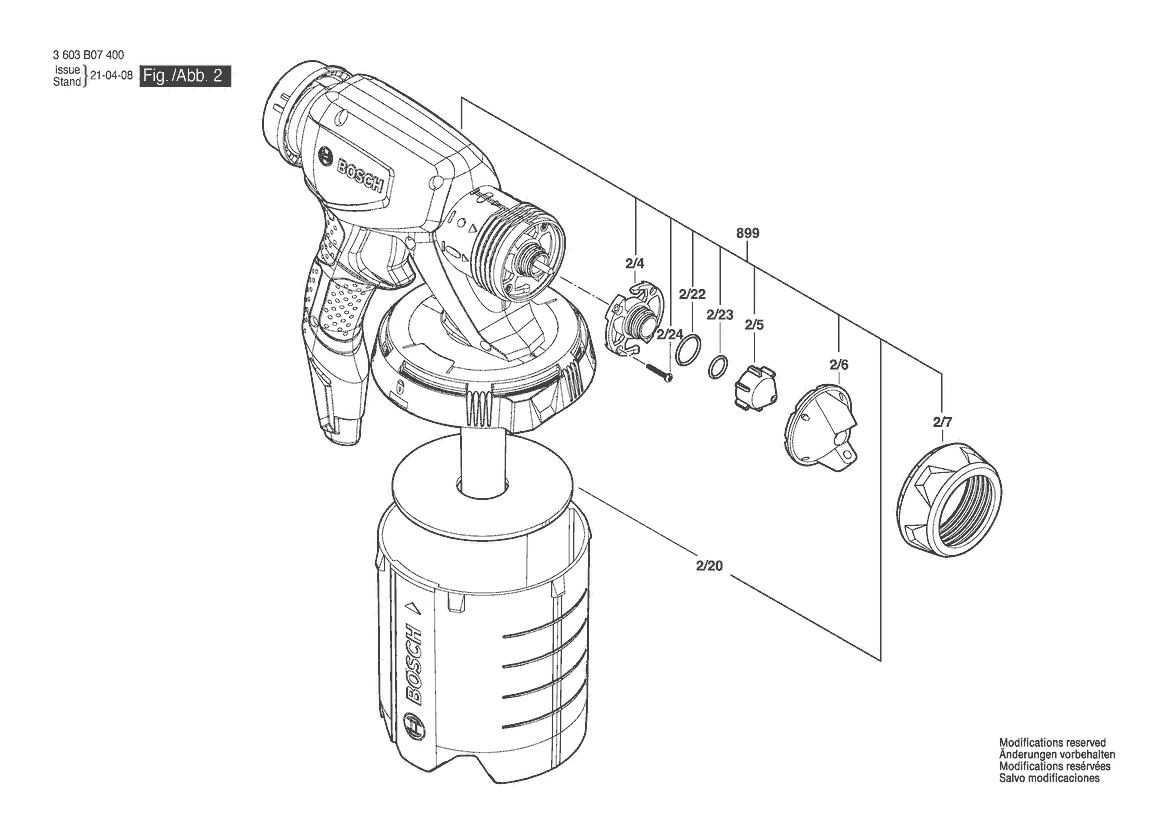 3 603 B07 400
issue
Stand } 21-04-08 Fig. /Abb. 2

BOSCH

899
2/4
2/22
2/23
2/24
2/5
2/6
2/7
2/20

BOSCH

Modifications reserved
Änderungen vorbehalten
Modifications resérvées
Salvo modificaciones