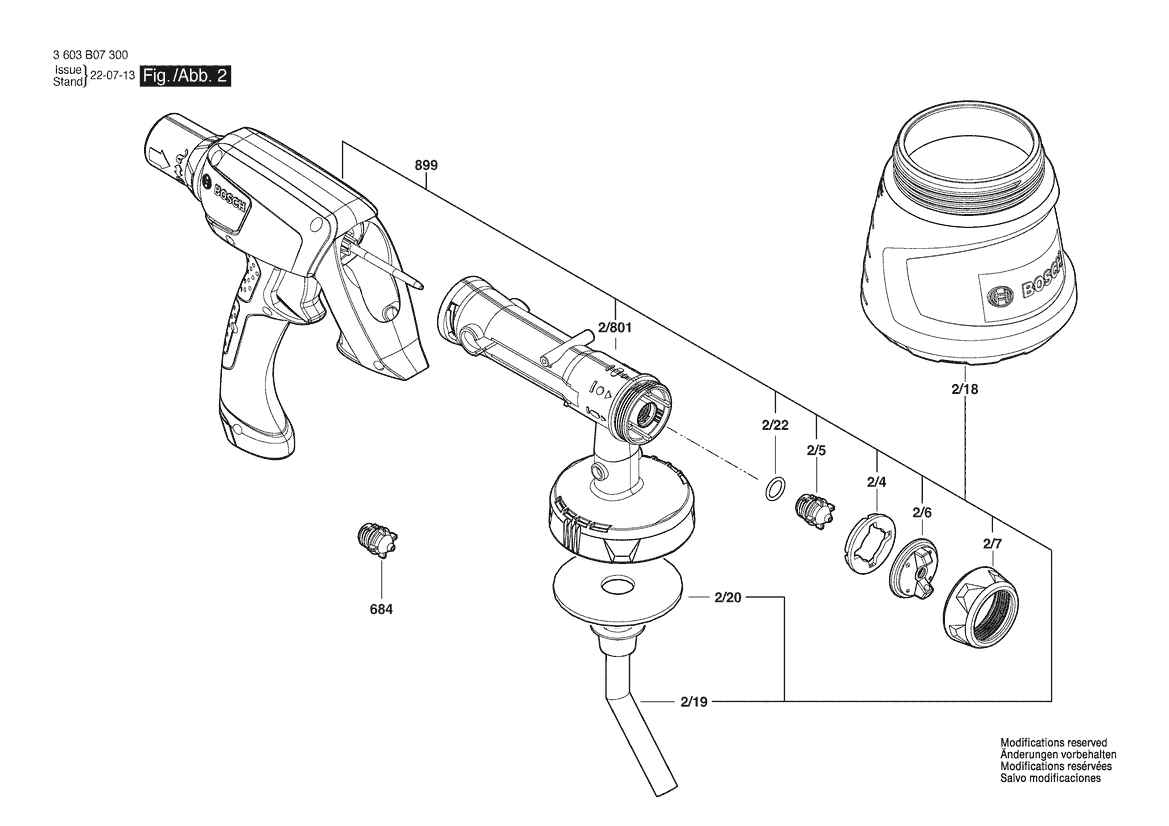 3 603 B07 300
Issue
Stand 22-07-13 Fig. /Abb. 2

BOSCH

899

2/801

BOSCH

2/18

2/22

2/5

2/4

2/6

2/7

684

2/20

2/19

Modifications reserved
Änderungen vorbehalten
Modifications resérvées
Salvo modificaciones