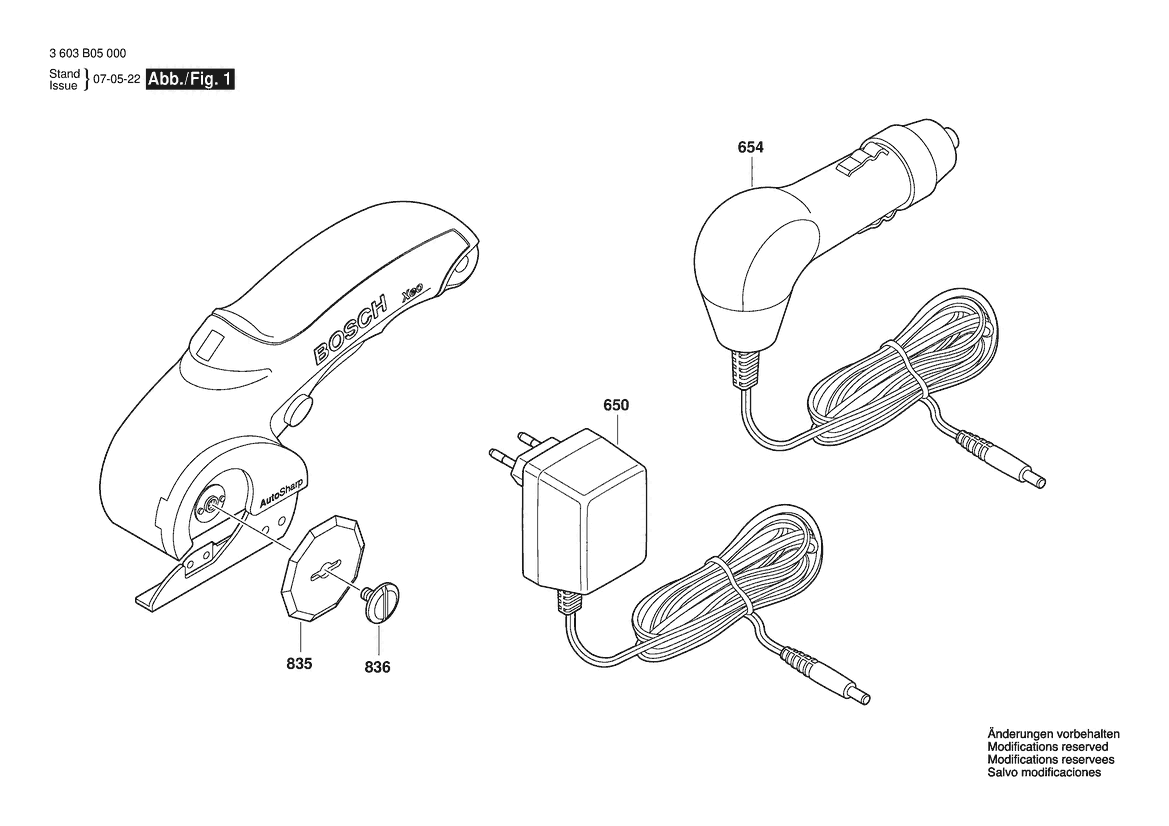 3 603 B05 000

Stand
Issue } 07-05-22 Abb./Fig. 1

654

BOSCH Xeo

AutoSharp

650

835

836

Änderungen vorbehalten
Modifications reserved
Modifications reservees
Salvo modificaciones