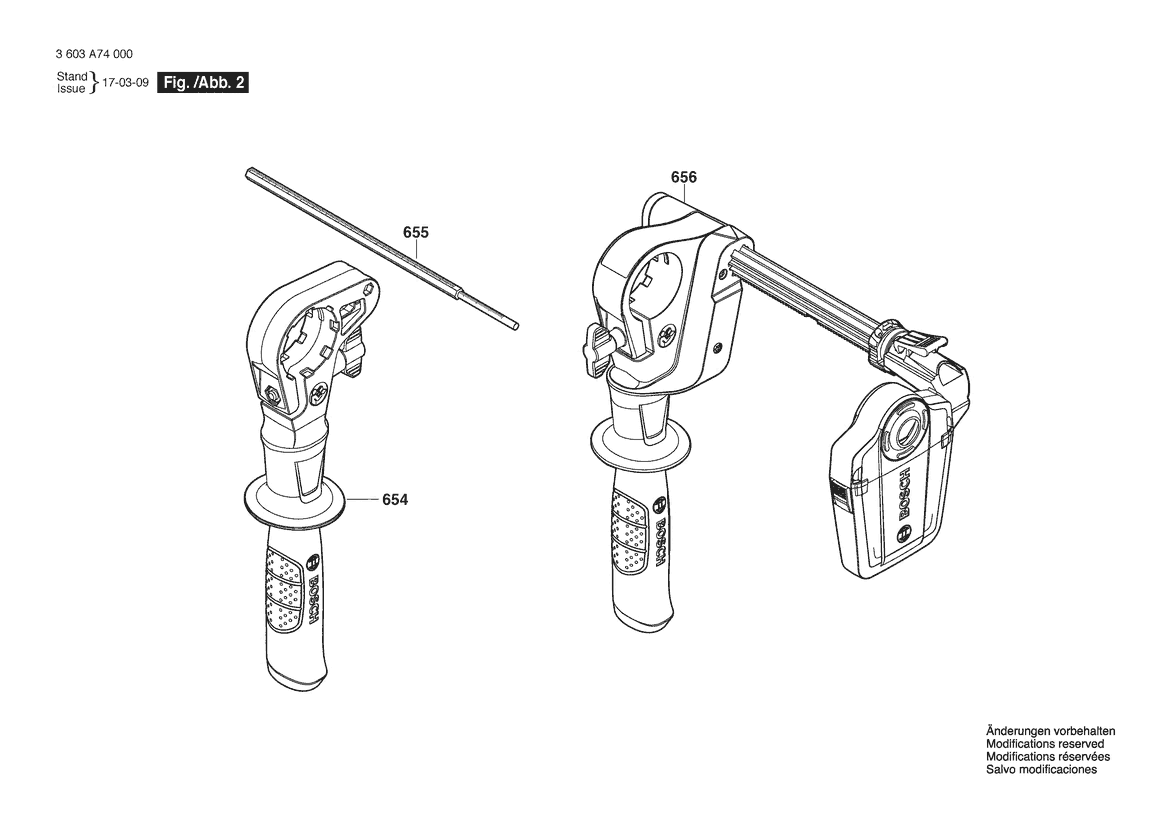 3 603 A74 000

Stand
Issue } 17-03-09 Fig. /Abb. 2

655

656

654

BOSCH

BOSCH

BOSCH

Änderungen vorbehalten
Modifications reserved
Modifications réservées
Salvo modificaciones