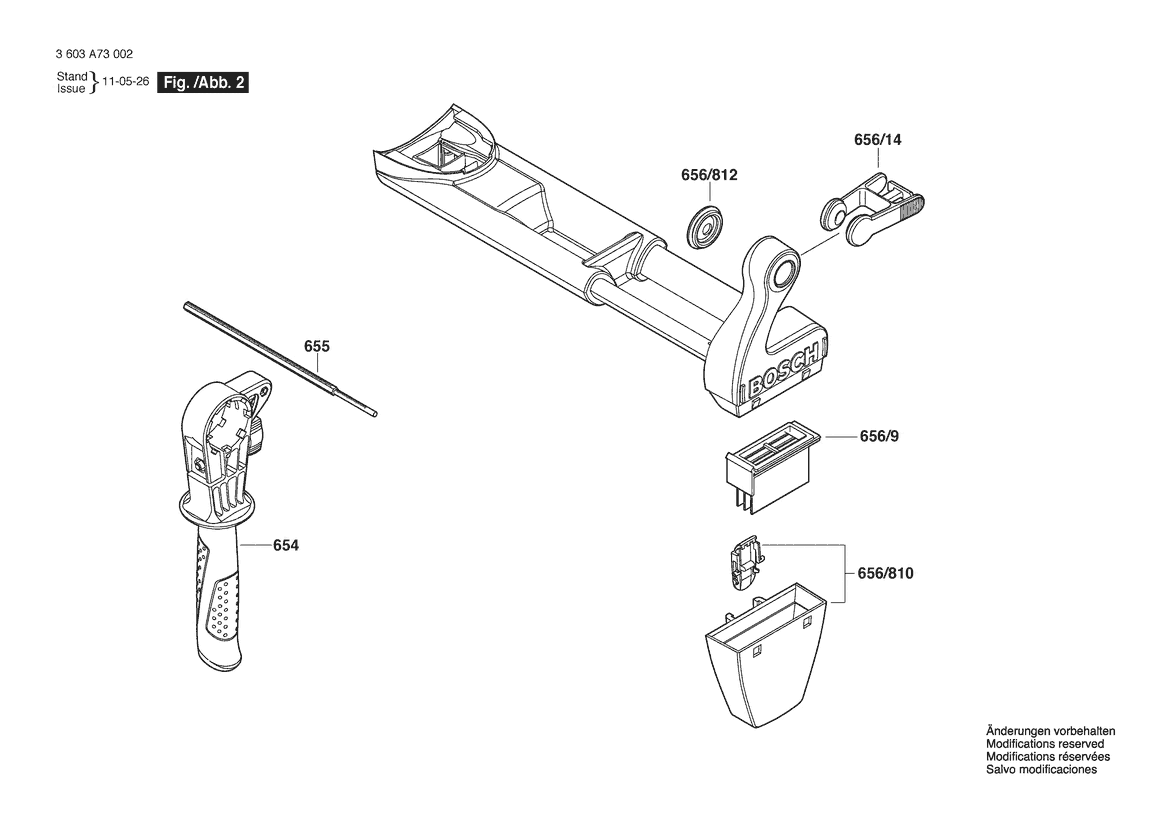 3 603 A73 002

Stand
Issue } 11-05-26 Fig. /Abb. 2

656/14

656/812

655

BOSCH

656/9

654

656/810

Änderungen vorbehalten
Modifications reserved
Modifications réservées
Salvo modificaciones