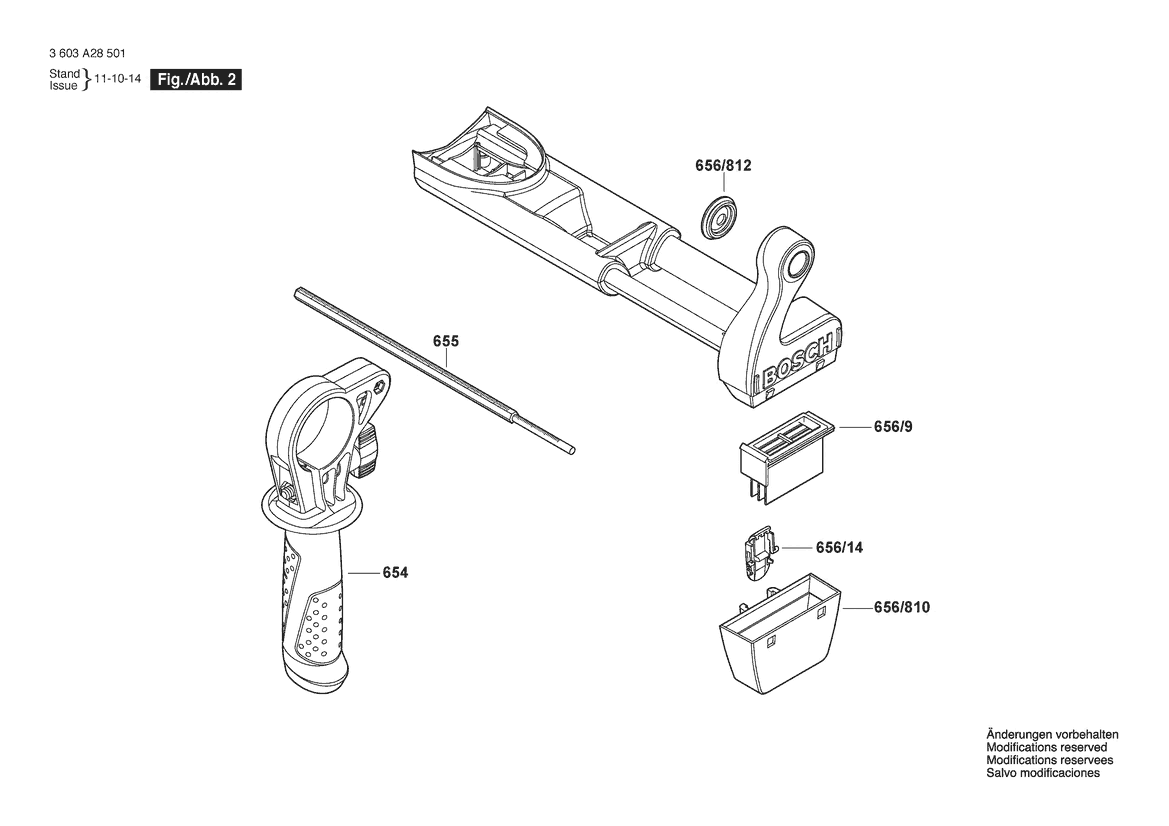 3 603 A28 501

Stand
Issue } 11-10-14 Fig./Abb. 2

656/812

655

BOSCH

656/9

656/14

654

656/810

Änderungen vorbehalten
Modifications reserved
Modifications reservees
Salvo modificaciones