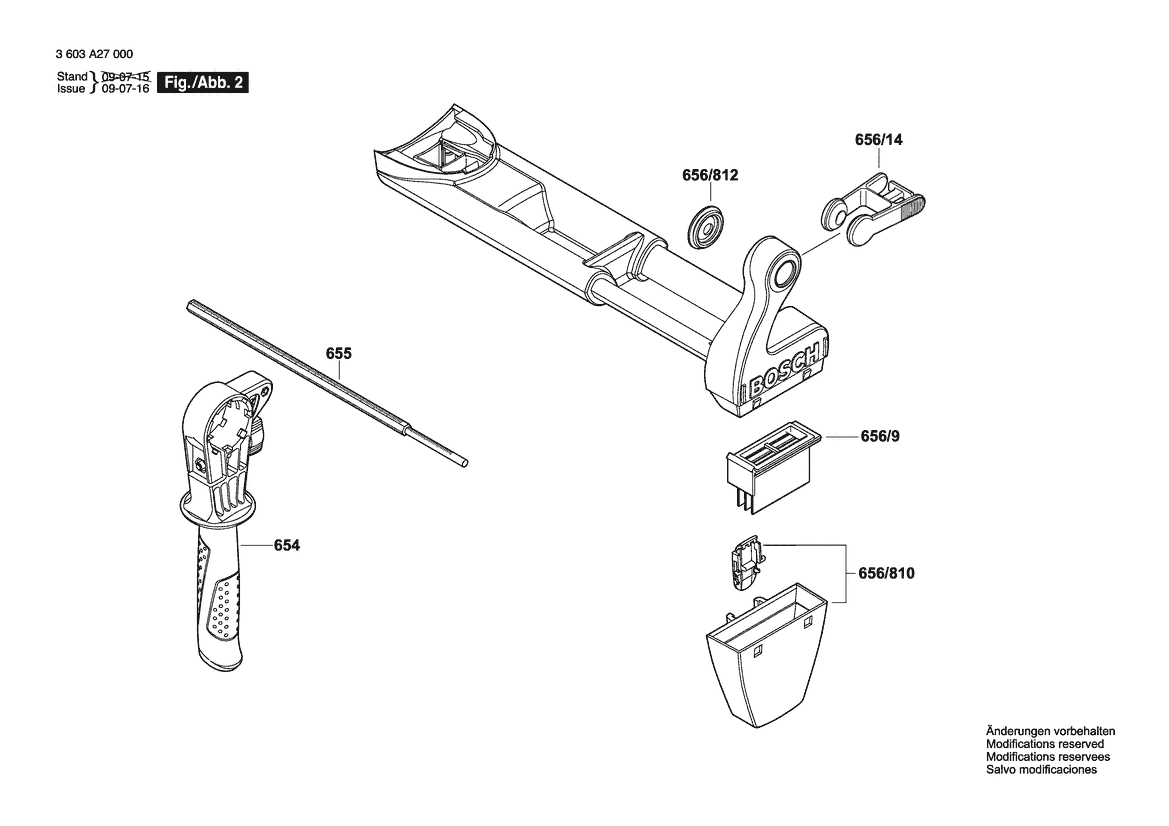 3 603 A27 000

Stand 09-07-15
Issue 09-07-16

Fig./Abb. 2

656/14

656/812

655

BOSCH

656/9

654

656/810

Änderungen vorbehalten
Modifications reserved
Modifications reservees
Salvo modificaciones