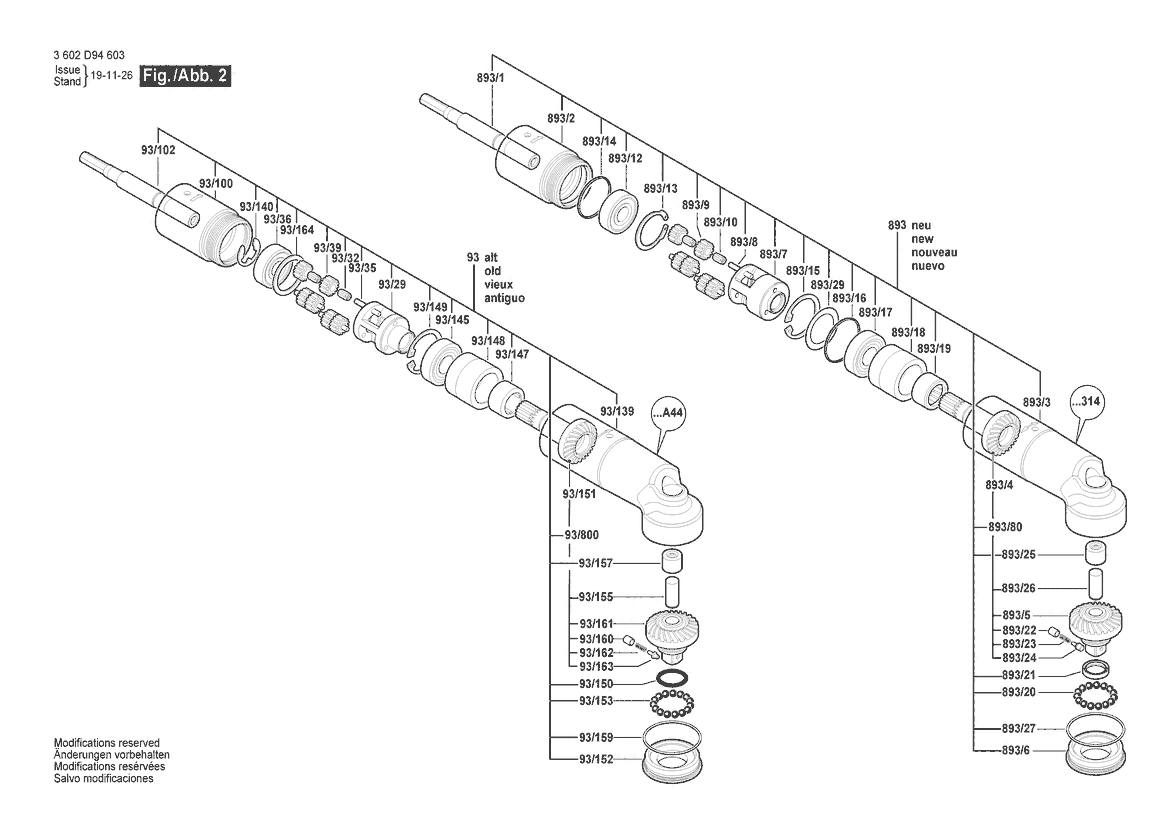 3 602 D94 603
Issue
Stand } 19-11-26 Fig./Abb. 2

93/102
93/100
93/140
93/36
93/164
93/39
93/32
93/35
93/29
93/149
93/145
93/148
93/147
93 alt
old
vieux
antiguo
93/139
...A44
93/151
93/800
93/157
93/155
93/161
93/160
93/162
93/163
93/150
93/153
93/159
93/152

893/1
893/2
893/14
893/12
893/13
893/9
893/10
893/8
893/7
893/15
893/29
893/16
893/17
893/18
893/19
893 neu
new
nouveau
nuevo
893/3
...314
893/4
893/80
893/25
893/26
893/5
893/22
893/23
893/24
893/21
893/20
893/27
893/6

Modifications reserved
Änderungen vorbehalten
Modifications resérvées
Salvo modificaciones