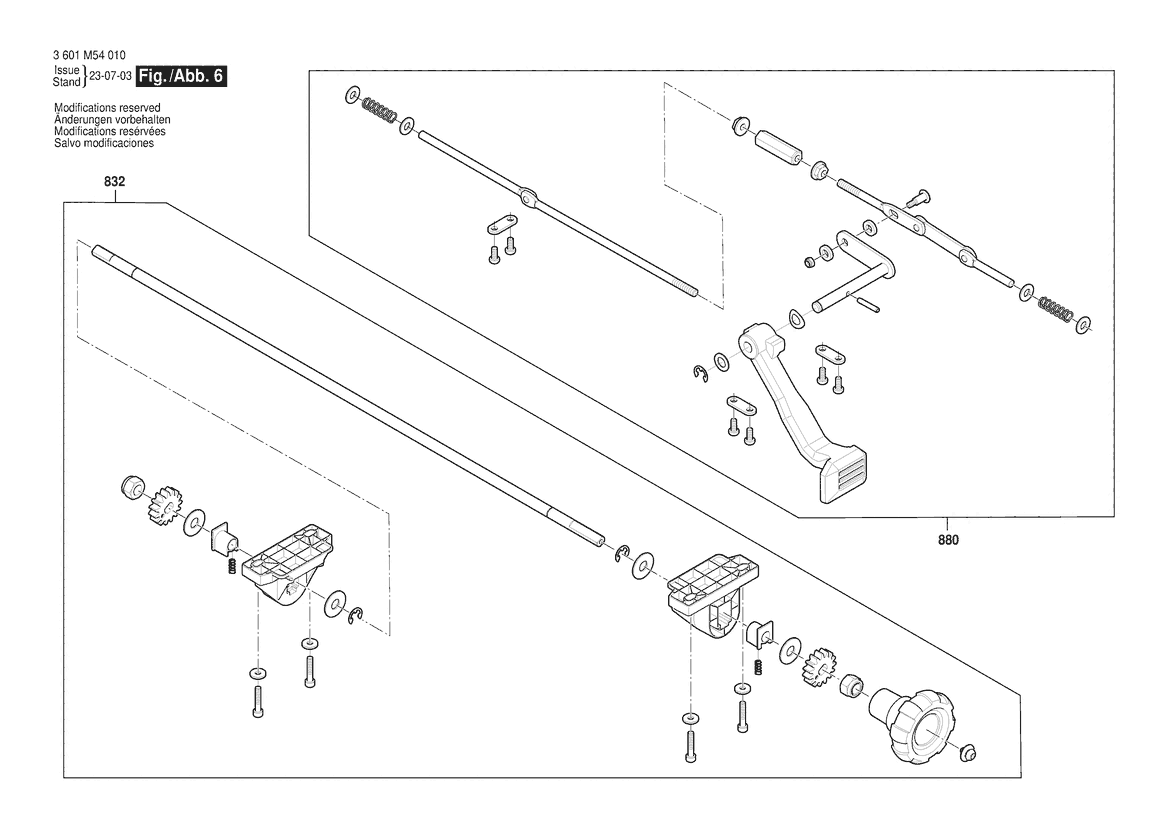 3 601 M54 010
Issue
Stand } 23-07-03 Fig./Abb. 6

Modifications reserved
Änderungen vorbehalten
Modifications resérvées
Salvo modificaciones

832

880