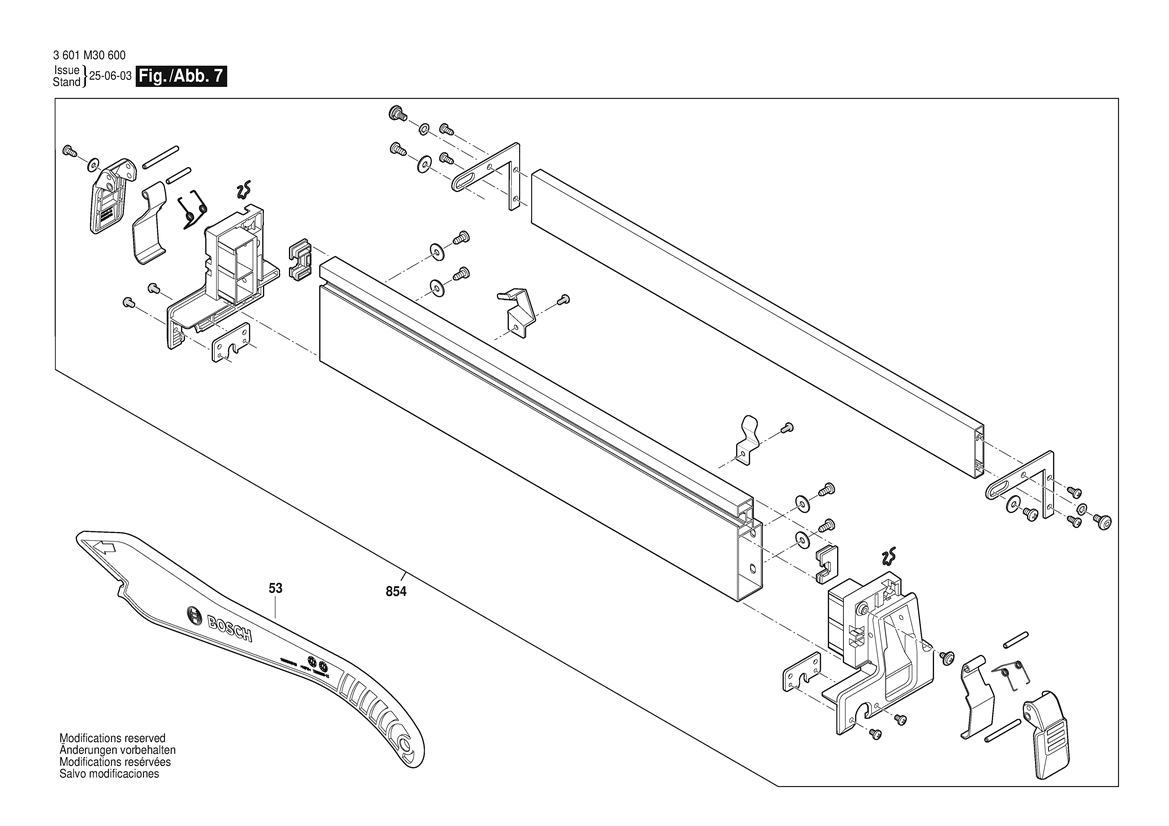 3 601 M30 600
Issue
Stand } 25-06-03 Fig./Abb. 7

53

854

BOSCH

Modifications reserved
Änderungen vorbehalten
Modifications reservées
Salvo modificaciones