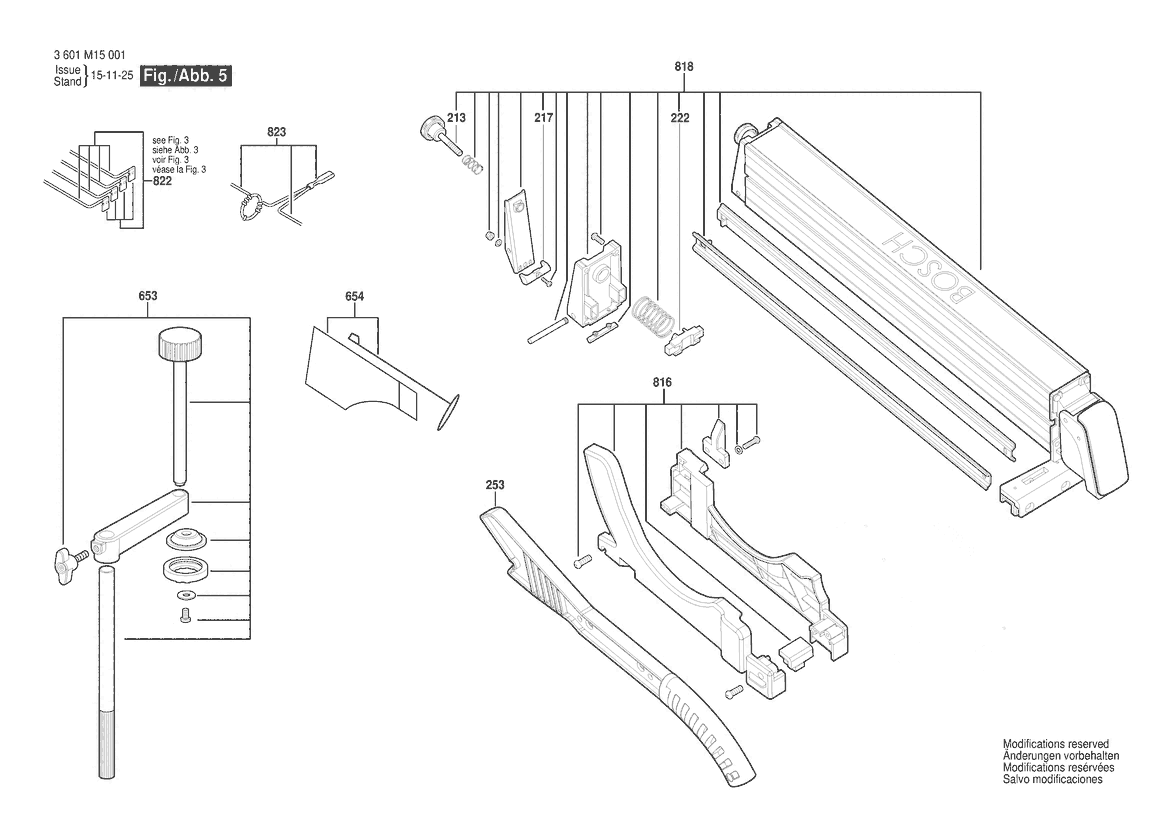 3 601 M15 001
Issue
Stand } 15-11-25 Fig./Abb. 5

see Fig. 3
siehe Abb. 3
voir Fig. 3
véase la Fig. 3
822

823

818
213
217
222

BOSCH

653

654

816

253

Modifications reserved
Änderungen vorbehalten
Modifications resérvées
Salvo modificaciones