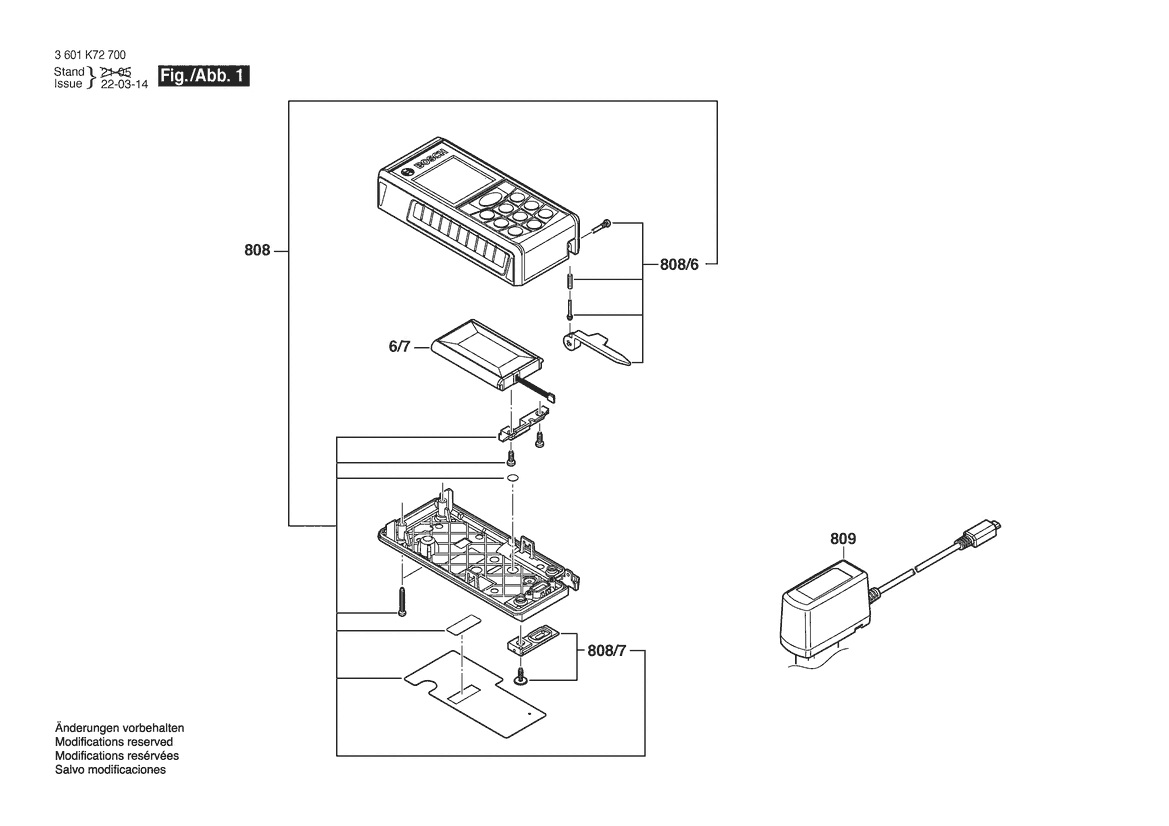 3 601 K72 700
Stand } 21-05
Issue } 22-03-14

Fig./Abb. 1

BOSCH

808

808/6

6/7

809

808/7

Änderungen vorbehalten
Modifications reserved
Modifications resérvées
Salvo modificaciones