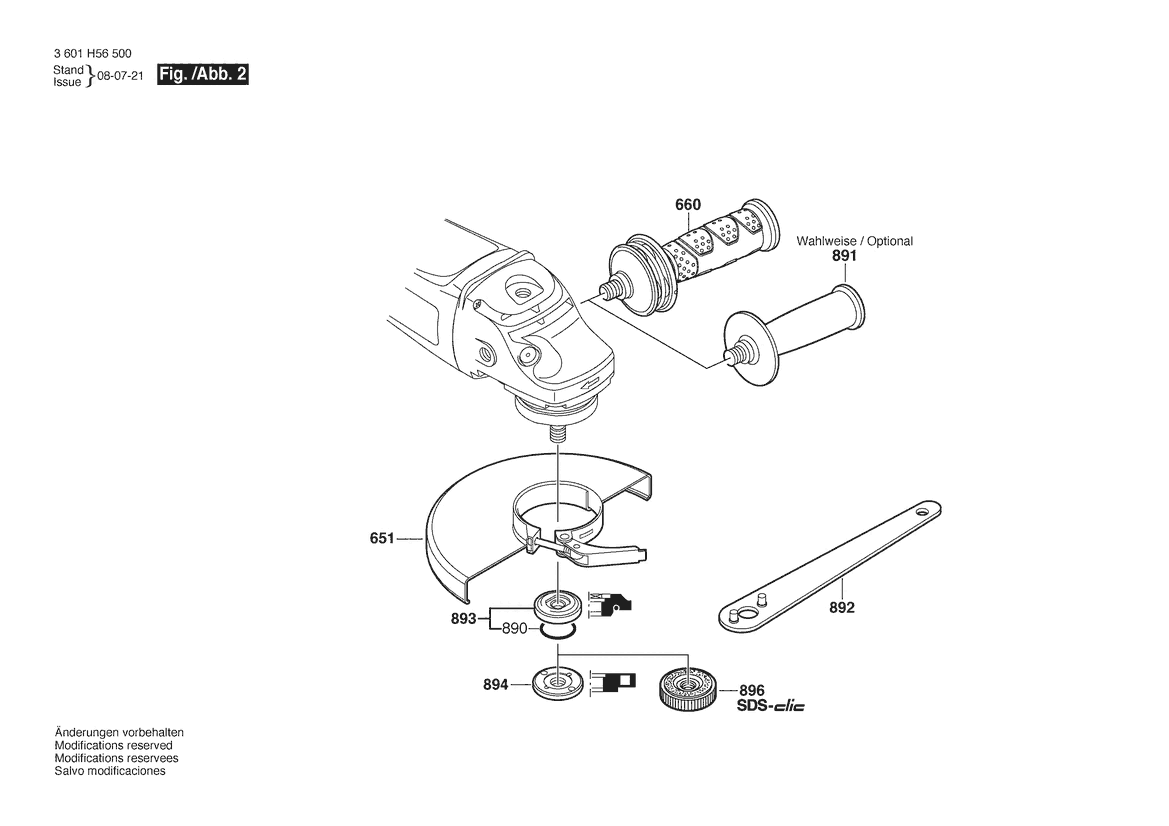 3 601 H56 500

Stand
Issue } 08-07-21

Fig. /Abb. 2

660

Wahlweise / Optional

891

651

893

890

892

894

896

SDS-clic

Änderungen vorbehalten
Modifications reserved
Modifications reservees
Salvo modificaciones