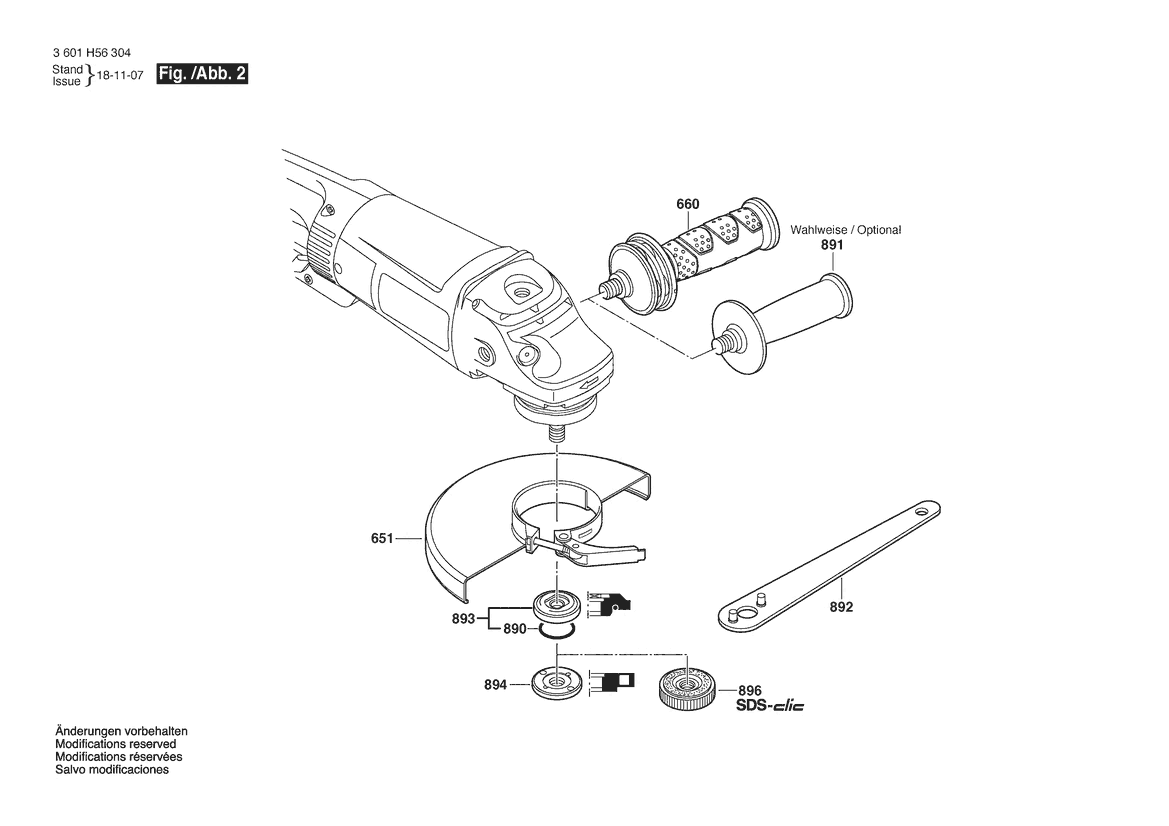 3 601 H56 304
Stand
Issue } 18-11-07 Fig. /Abb. 2

660
Wahlweise / Optional
891

651

893
890

892

894

896
SDS-clic

Änderungen vorbehalten
Modifications reserved
Modifications réservées
Salvo modificaciones