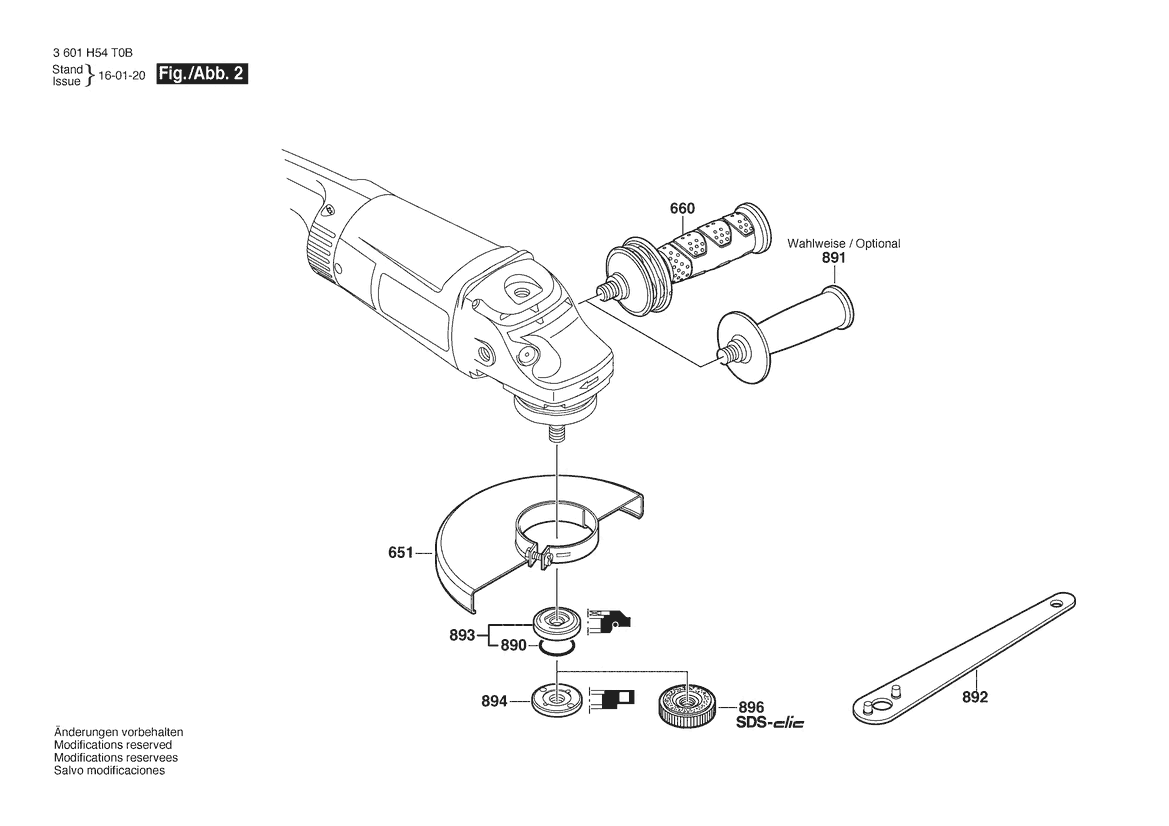 3 601 H54 T0B
Stand
Issue } 16-01-20 Fig./Abb. 2

660
Wahlweise / Optional
891

651

893
890

894

896
SDS-clic

892

Änderungen vorbehalten
Modifications reserved
Modifications reservees
Salvo modificaciones