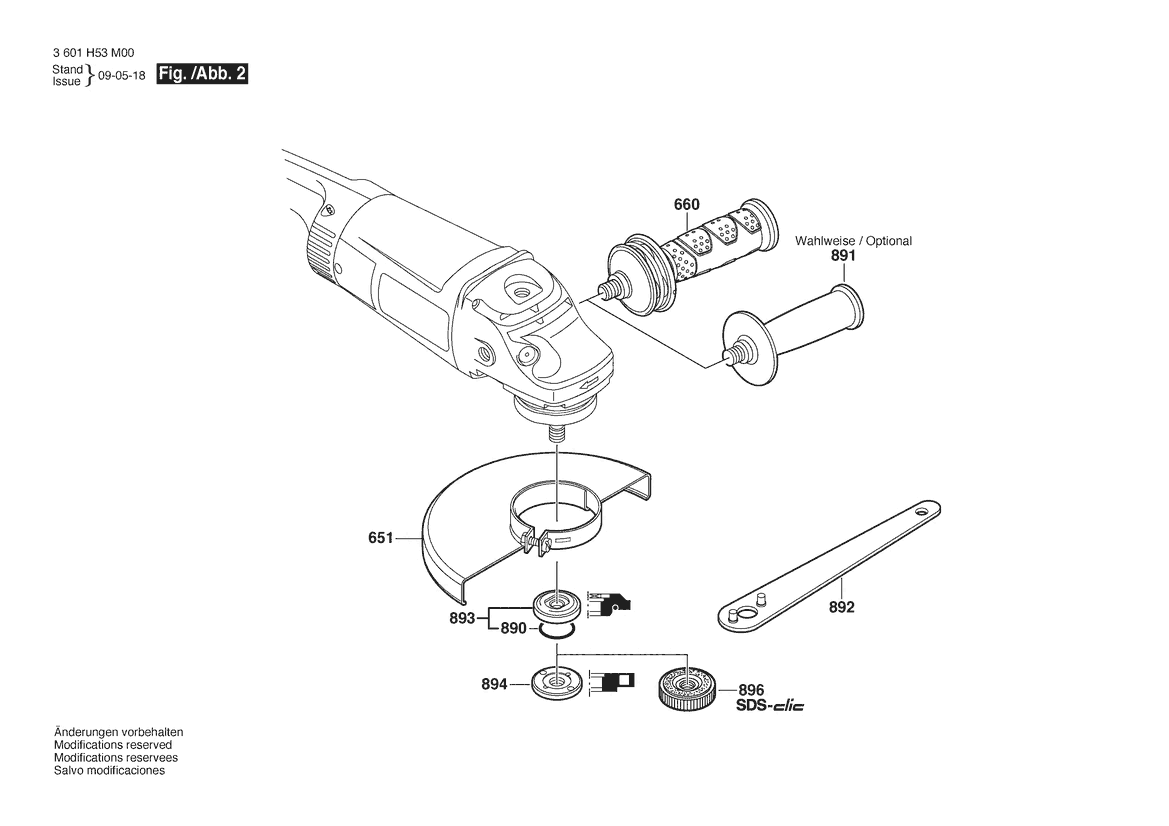 3 601 H53 M00

Stand
Issue } 09-05-18 Fig. /Abb. 2

660

Wahlweise / Optional
891

651

893

890

892

894

896
SDS-clic

Änderungen vorbehalten
Modifications reserved
Modifications reservees
Salvo modificaciones