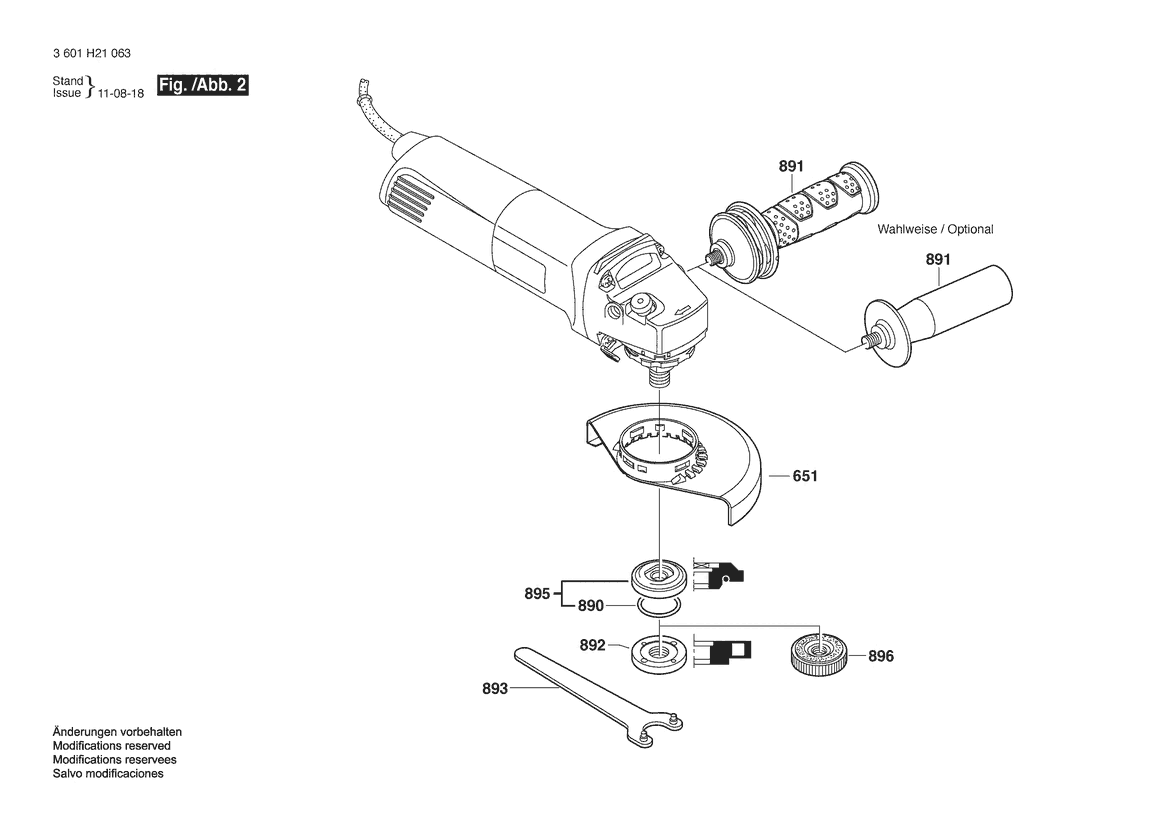 3 601 H21 063

Stand
Issue } 11-08-18

Fig. /Abb. 2

891

Wahlweise / Optional

891

651

895

890

892

896

893

Änderungen vorbehalten
Modifications reserved
Modifications reservees
Salvo modificaciones