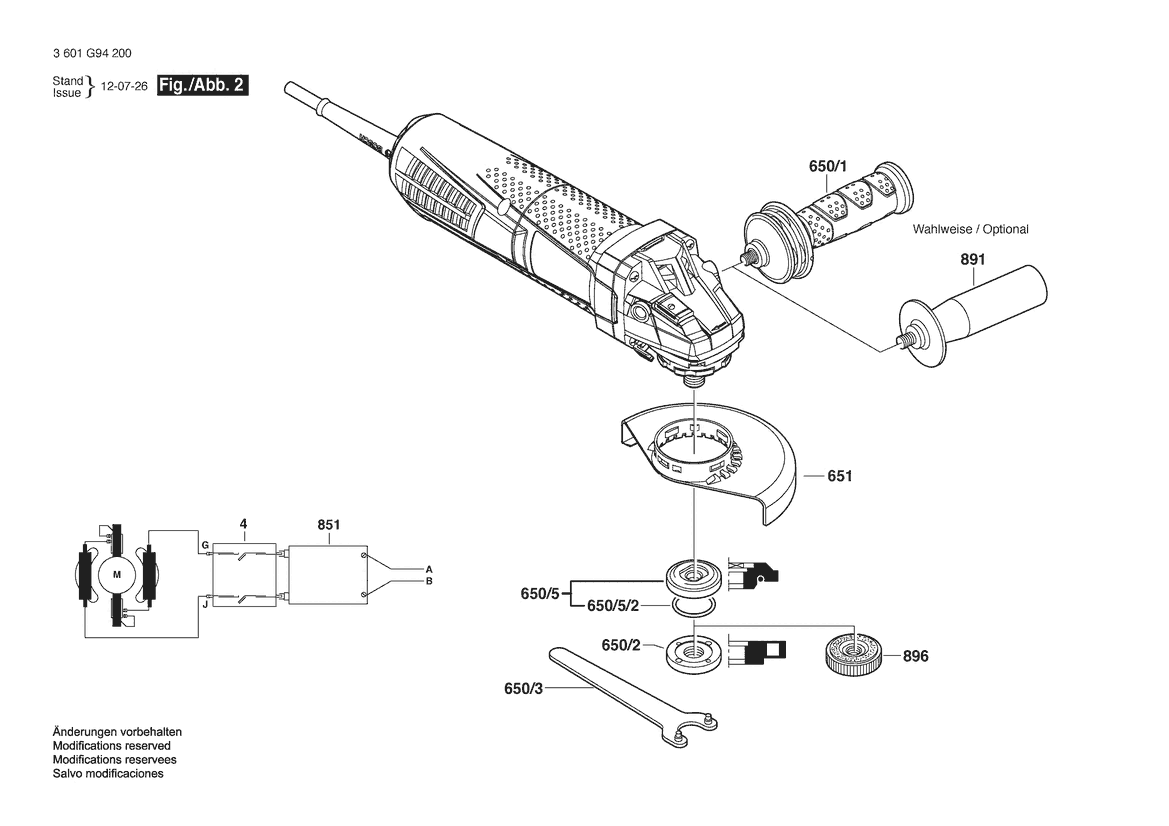 3 601 G94 200

Stand
Issue } 12-07-26 Fig./Abb. 2

650/1

Wahlweise / Optional

891

651

4

851

G

J

M

A

B

650/5

650/5/2

650/2

896

650/3

Änderungen vorbehalten
Modifications reserved
Modifications reservees
Salvo modificaciones