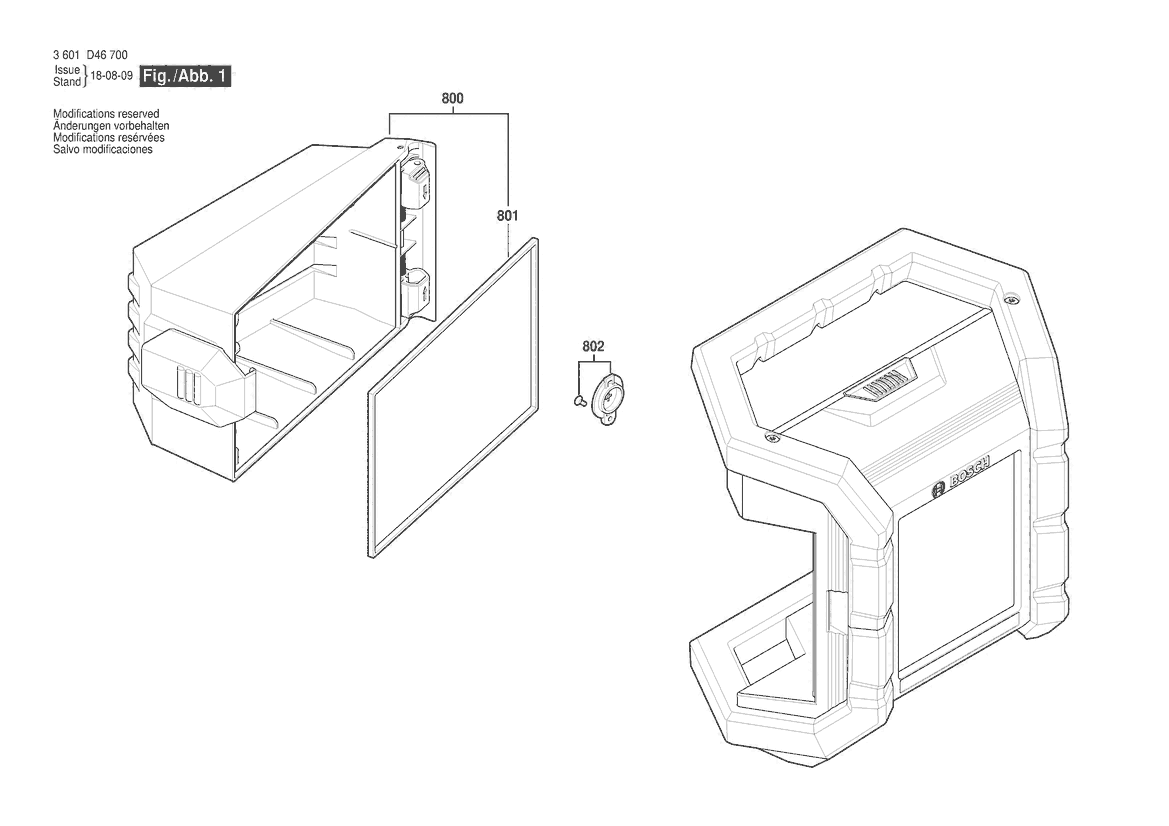 3 601 D46 700
Issue
Stand } 18-08-09 Fig./Abb. 1

Modifications reserved
Änderungen vorbehalten
Modifications resérvées
Salvo modificaciones

800

801

802

BOSCH