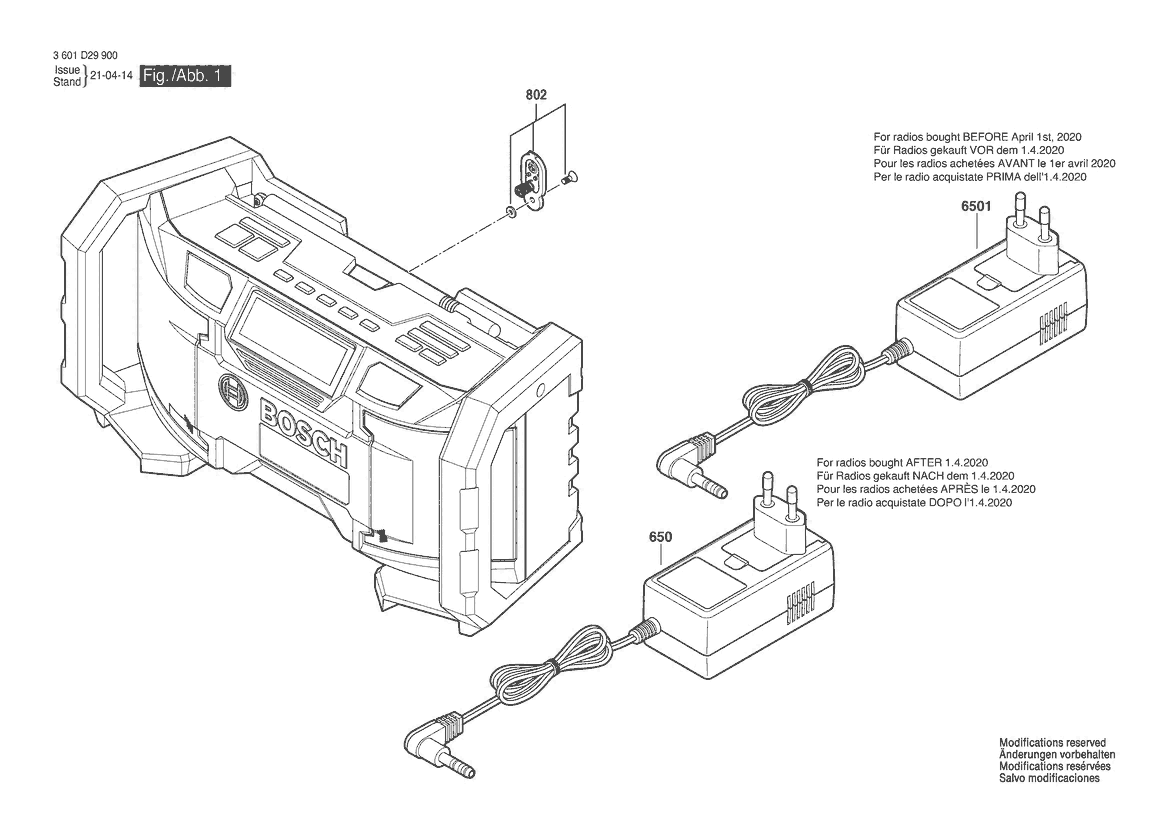 3 601 D29 900
Issue
Stand } 21-04-14 Fig./Abb. 1

802

For radios bought BEFORE April 1st, 2020
Für Radios gekauft VOR dem 1.4.2020
Pour les radios achetées AVANT le 1er avril 2020
Per le radio acquistate PRIMA dell'1.4.2020

6501

BOSCH

For radios bought AFTER 1.4.2020
Für Radios gekauft NACH dem 1.4.2020
Pour les radios achetées APRÈS le 1.4.2020
Per le radio acquistate DOPO l'1.4.2020

650

Modifications reserved
Änderungen vorbehalten
Modifications resérvées
Salvo modificaciones