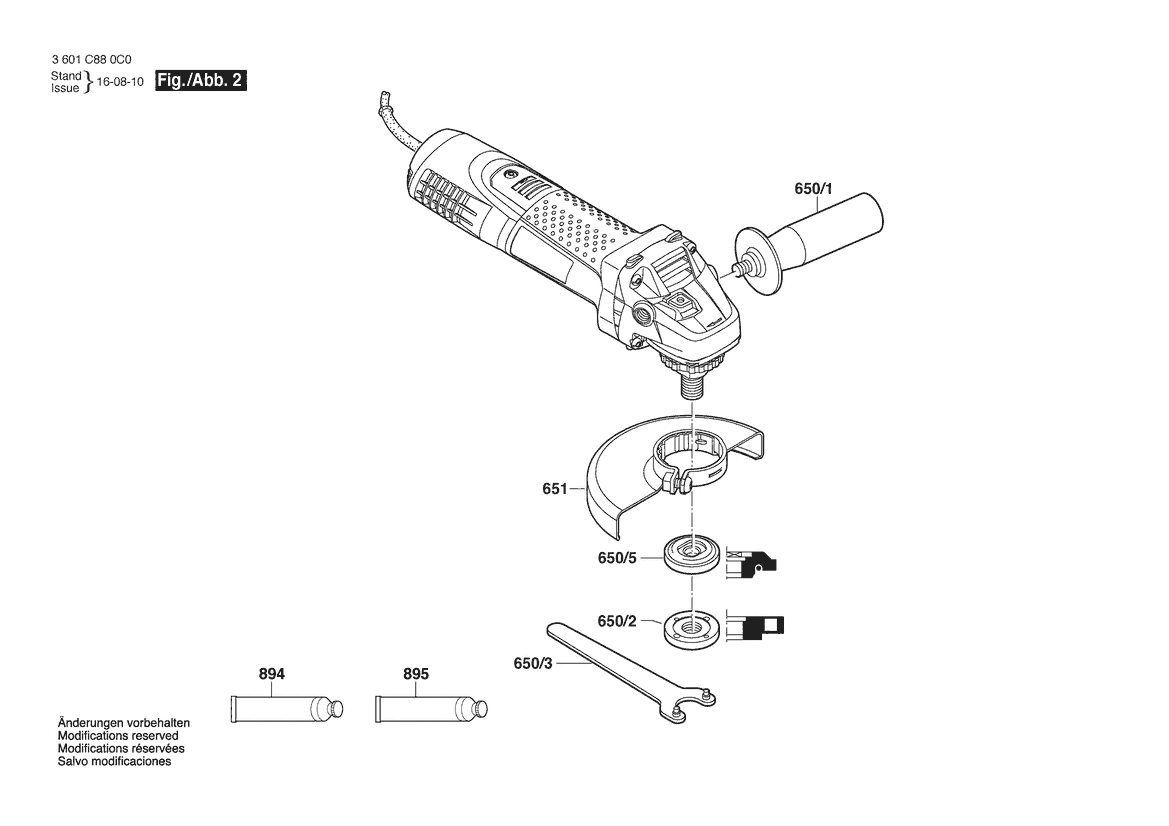 3 601 C88 0C0
Stand
Issue } 16-08-10 Fig./Abb. 2

650/1

651

650/5

650/2

650/3

894

895

Änderungen vorbehalten
Modifications reserved
Modifications réservées
Salvo modificaciones