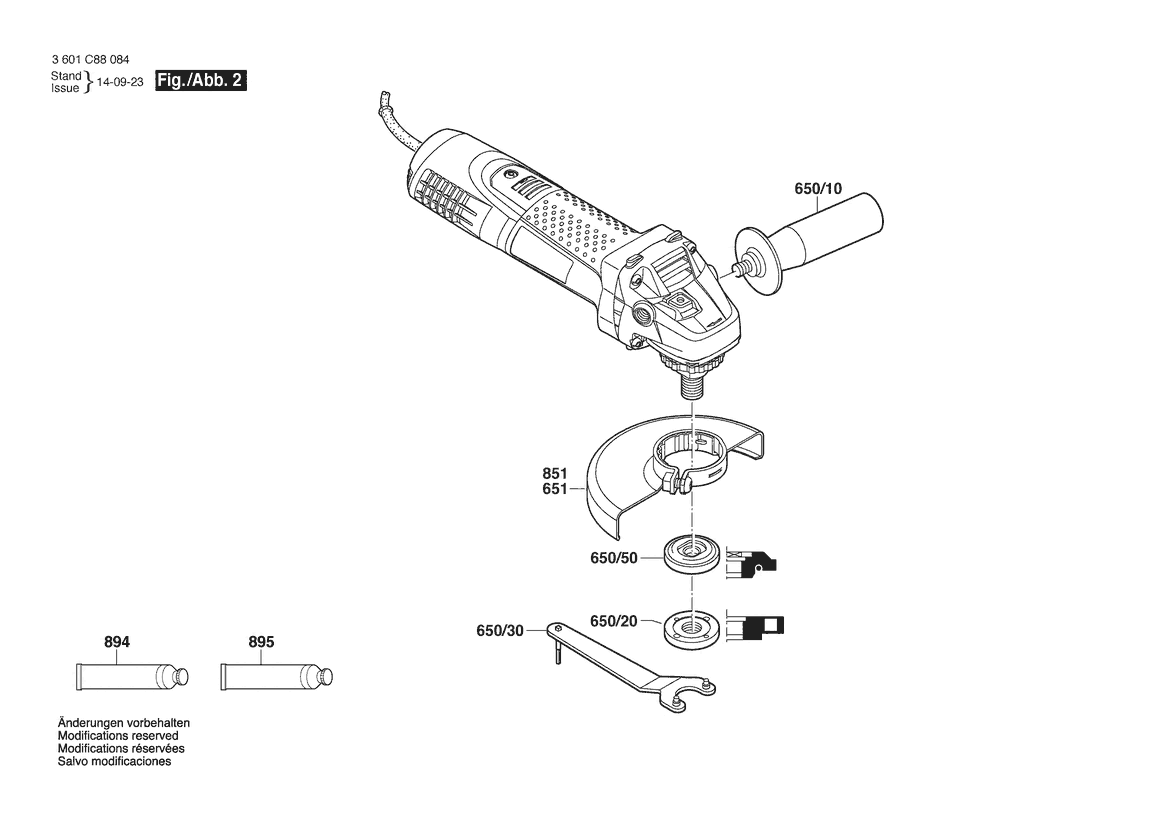 3 601 C88 084
Stand
Issue } 14-09-23 Fig./Abb. 2

650/10

851
651

650/50

650/20

650/30

894

895

Änderungen vorbehalten
Modifications reserved
Modifications réservées
Salvo modificaciones