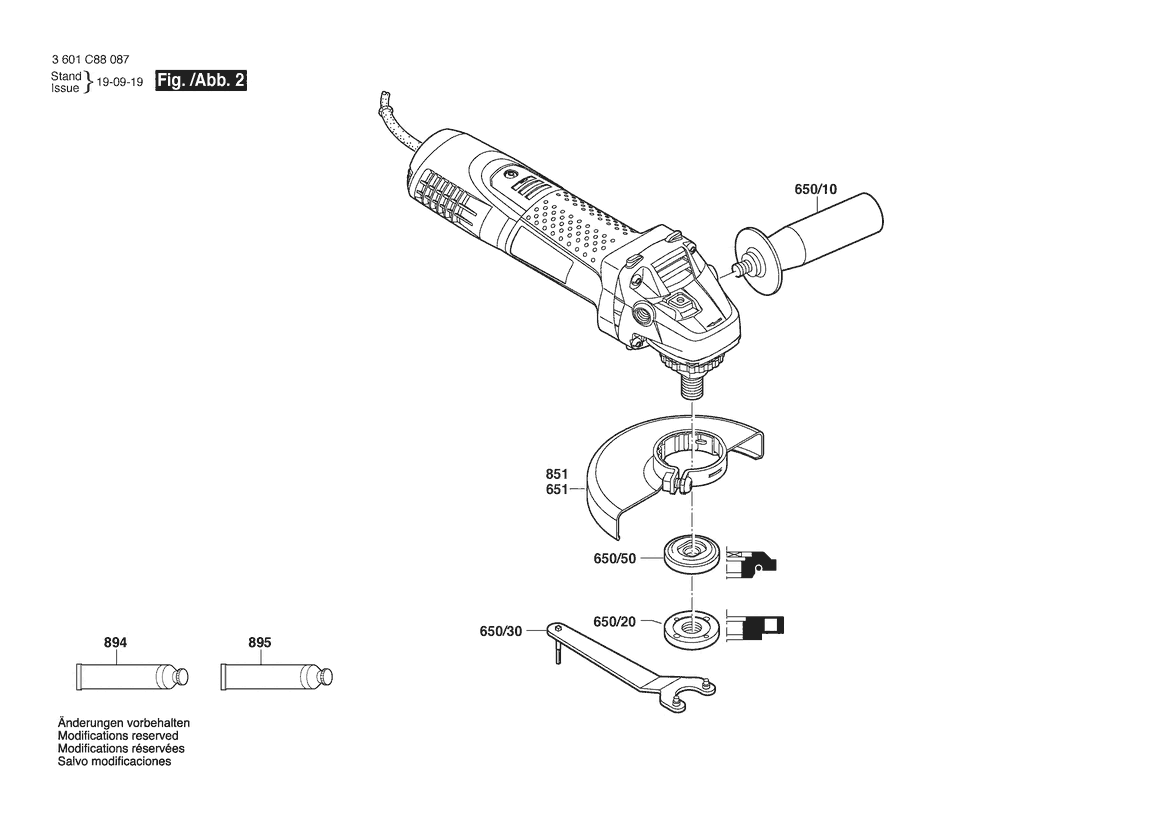 3 601 C88 087

Stand
Issue } 19-09-19 Fig. /Abb. 2

650/10

851
651

650/50

650/20

650/30

894

895

Änderungen vorbehalten
Modifications reserved
Modifications réservées
Salvo modificaciones