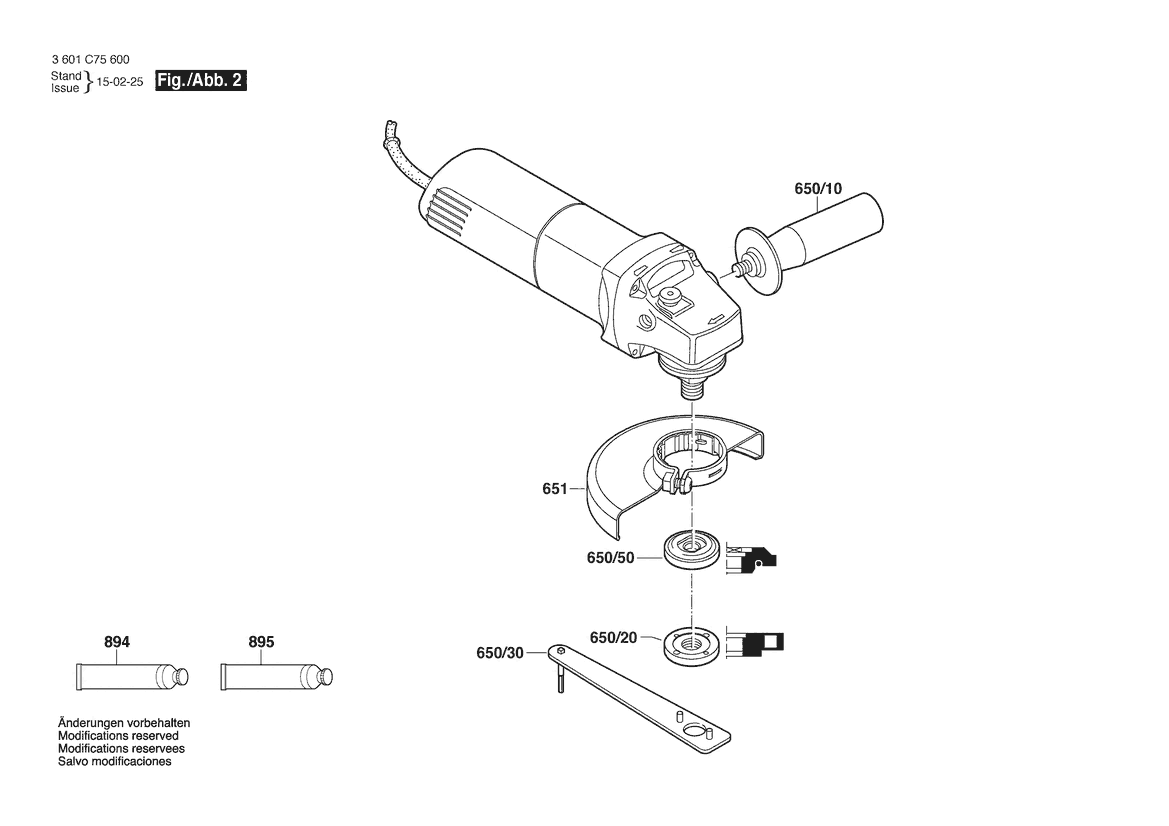 3 601 C75 600
Stand
Issue } 15-02-25 Fig./Abb. 2

650/10

651

650/50

650/20

650/30

894

895

Änderungen vorbehalten
Modifications reserved
Modifications reservees
Salvo modificaciones