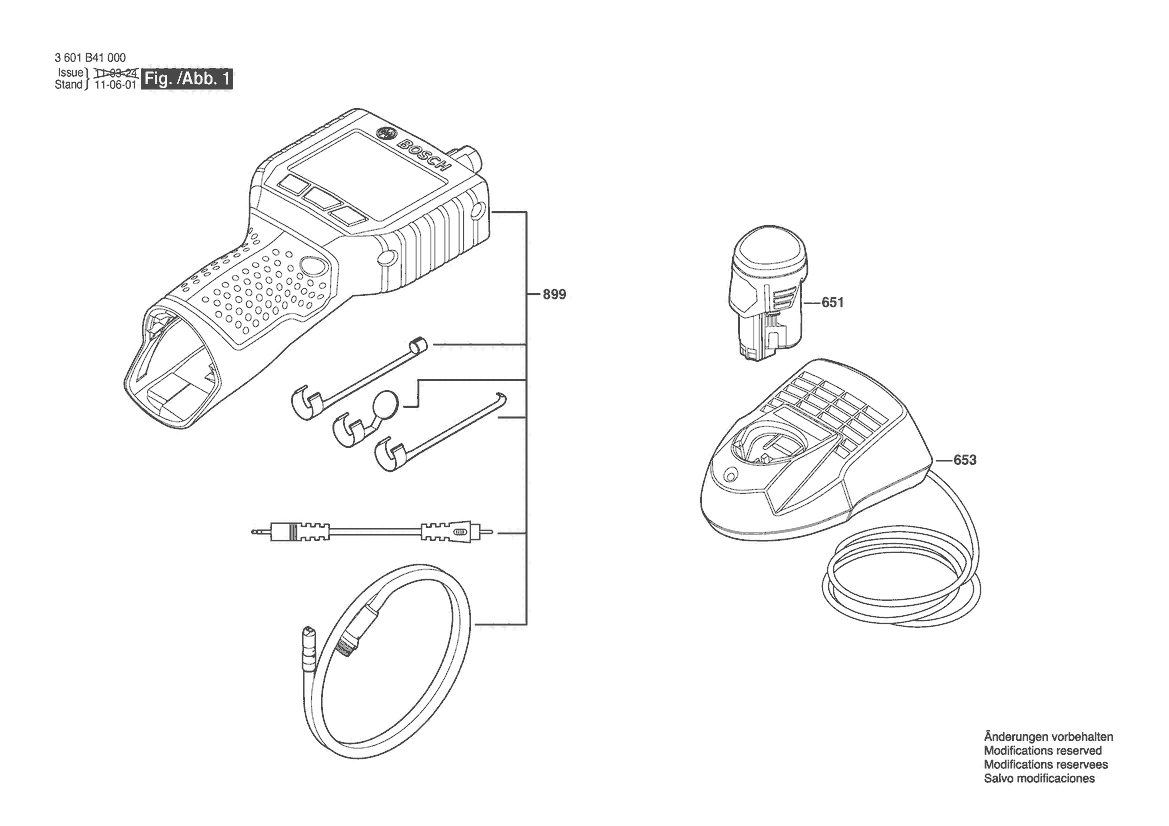 3 601 B41 000
Issue 11-03-24
Stand 11-06-01 Fig. /Abb. 1

BOSCH

899

651

653

Änderungen vorbehalten
Modifications reserved
Modifications reservees
Salvo modificaciones