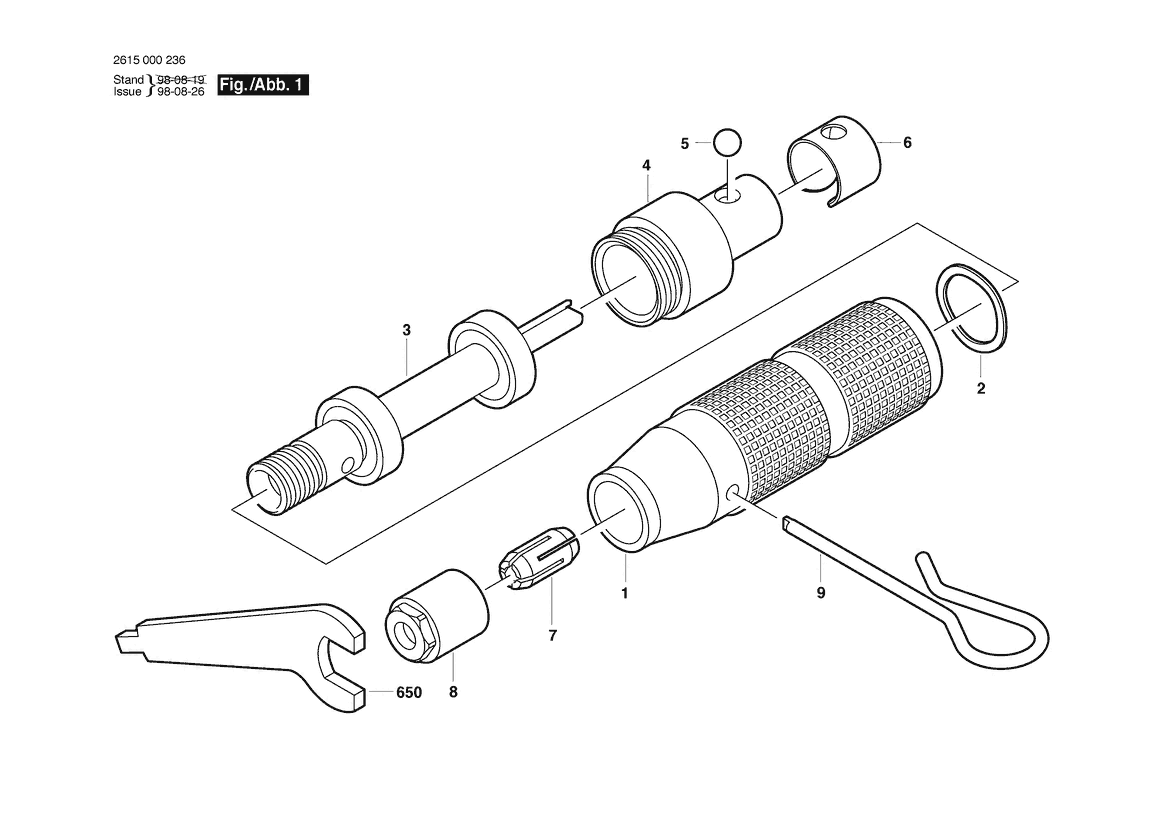 2615 000 236

Stand 98-08-19
Issue 98-08-26

Fig./Abb. 1

5
6
4
3
2
1
9
7
8
650