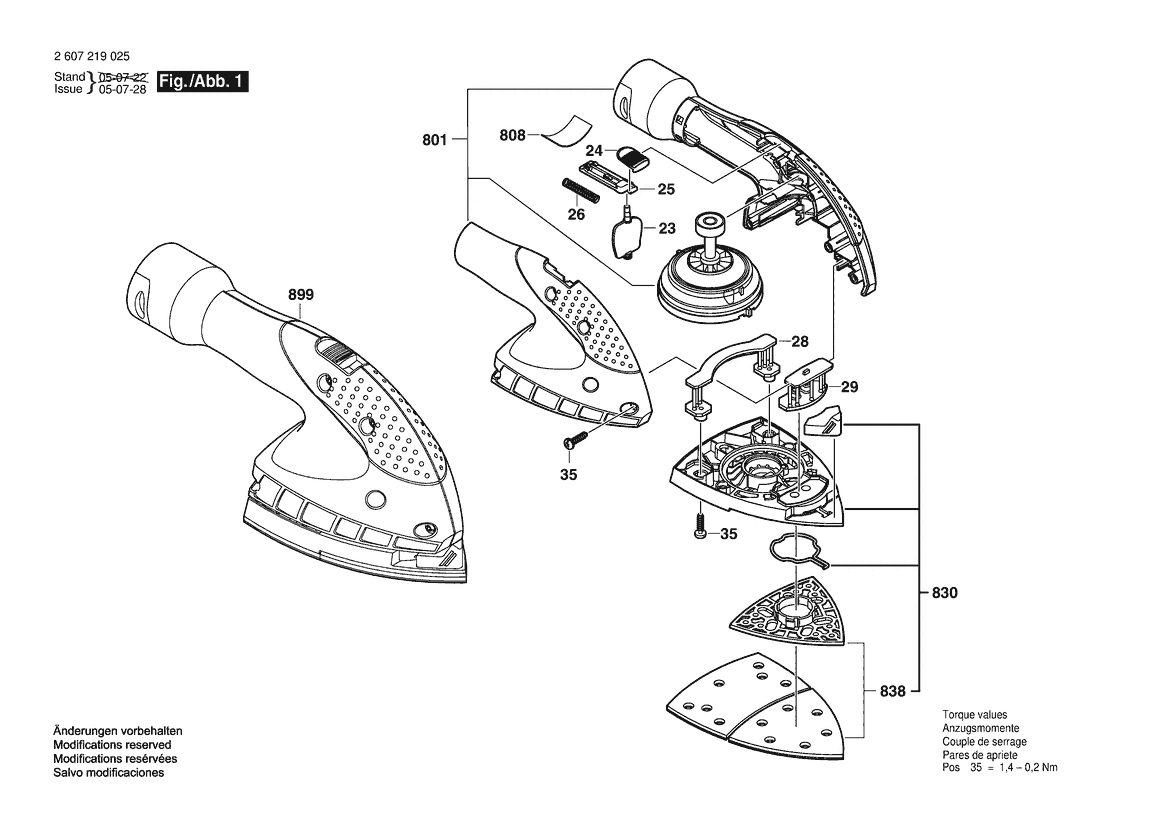 2 607 219 025

Stand } 05-07-22
Issue } 05-07-28

Fig./Abb. 1

801
808
24
25
26
23
899
28
29
35
35
830
838

Änderungen vorbehalten
Modifications reserved
Modifications resérvées
Salvo modificaciones

Torque values
Anzugsmomente
Couple de serrage
Pares de apriete
Pos 35 = 1,4 – 0,2 Nm