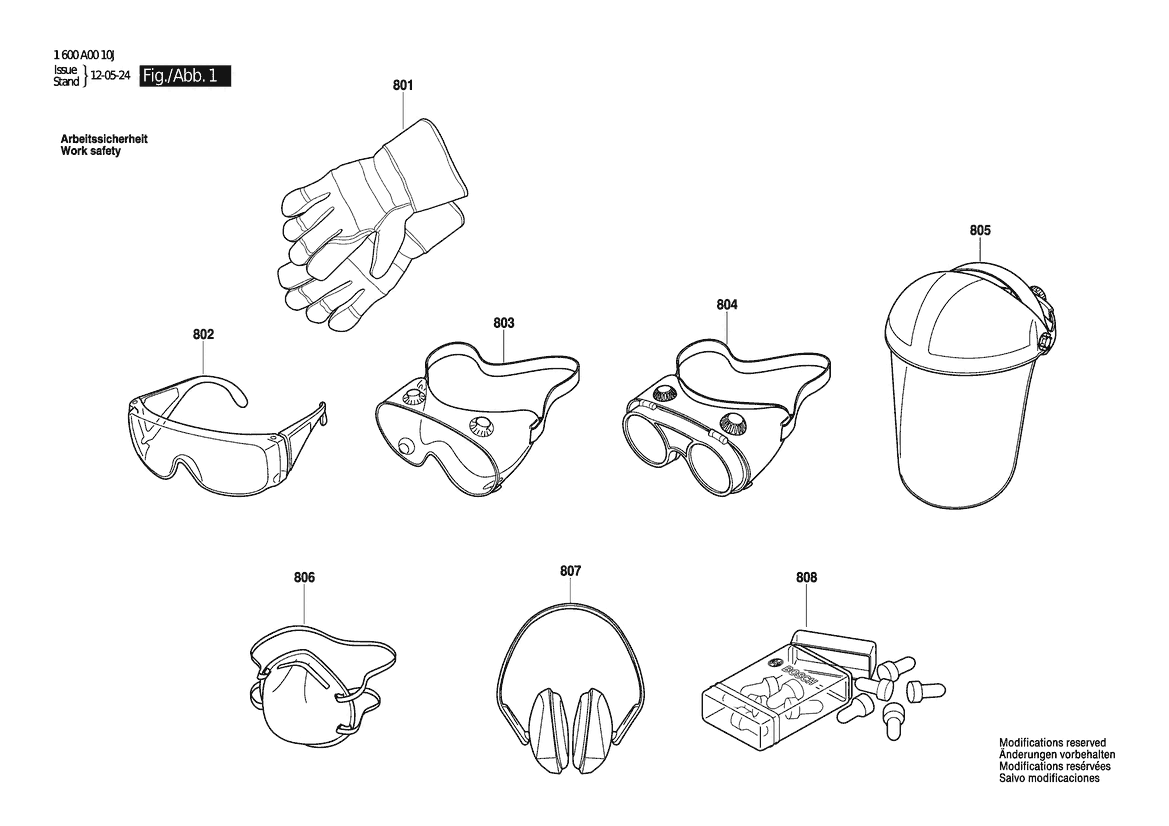 1 600 A00 10J
Issue
Stand } 12-05-24 Fig./Abb. 1

Arbeitssicherheit
Work safety

801

802

803

804

805

806

807

808

BOSCH

Modifications reserved
Änderungen vorbehalten
Modifications resérvées
Salvo modificaciones