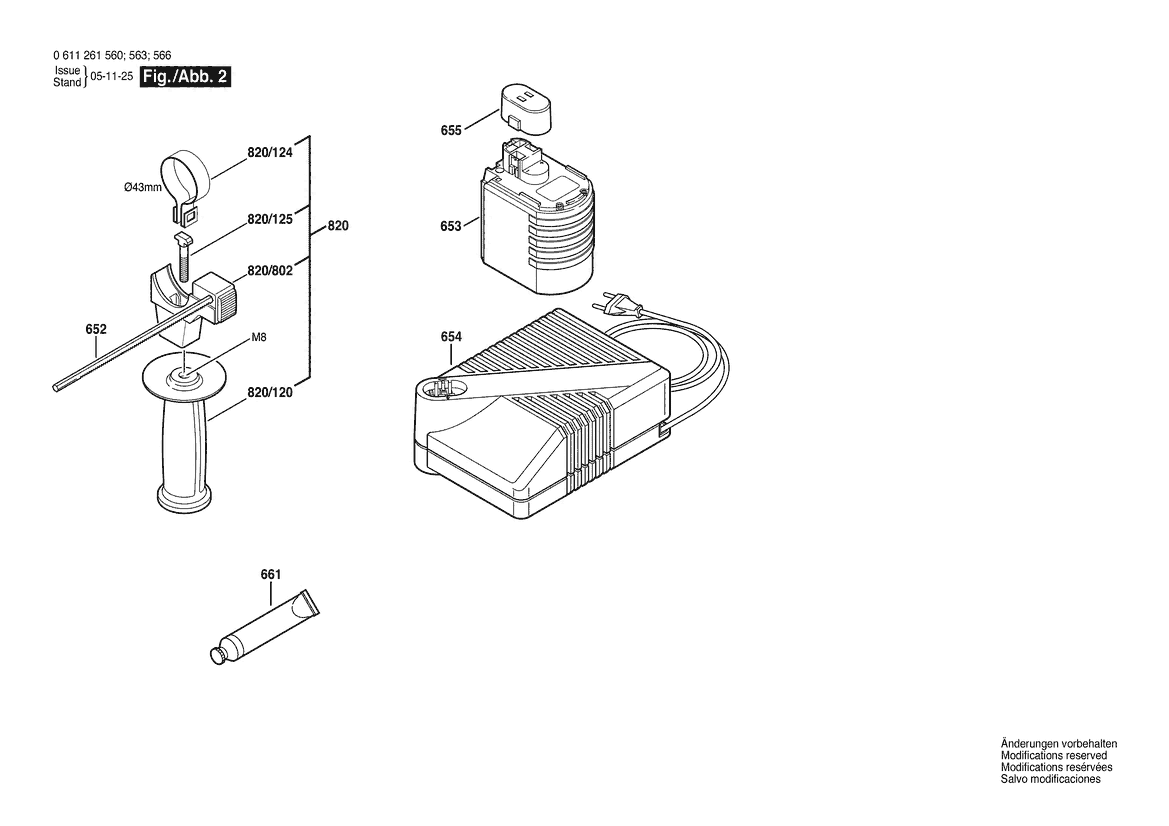 0 611 261 560; 563; 566

Issue
Stand } 05-11-25 Fig./Abb. 2

820/124
Ø43mm
820/125
820
820/802
652
M8
820/120

655
653
654

661

Änderungen vorbehalten
Modifications reserved
Modifications resérvées
Salvo modificaciones