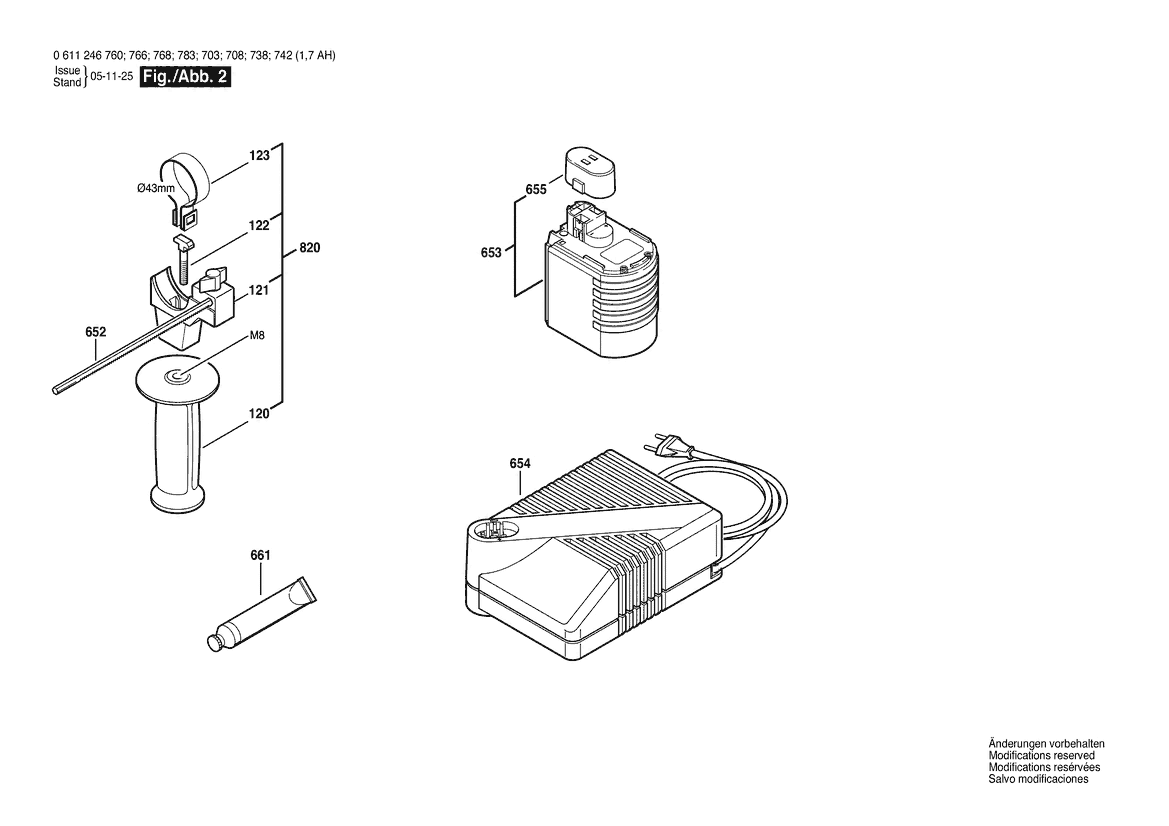 0 611 246 760; 766; 768; 783; 703; 708; 738; 742 (1,7 AH)
Issue
Stand } 05-11-25 Fig./Abb. 2

123
Ø43mm
122
820
121
652
M8
120
655
653
654
661

Änderungen vorbehalten
Modifications reserved
Modifications resérvées
Salvo modificaciones