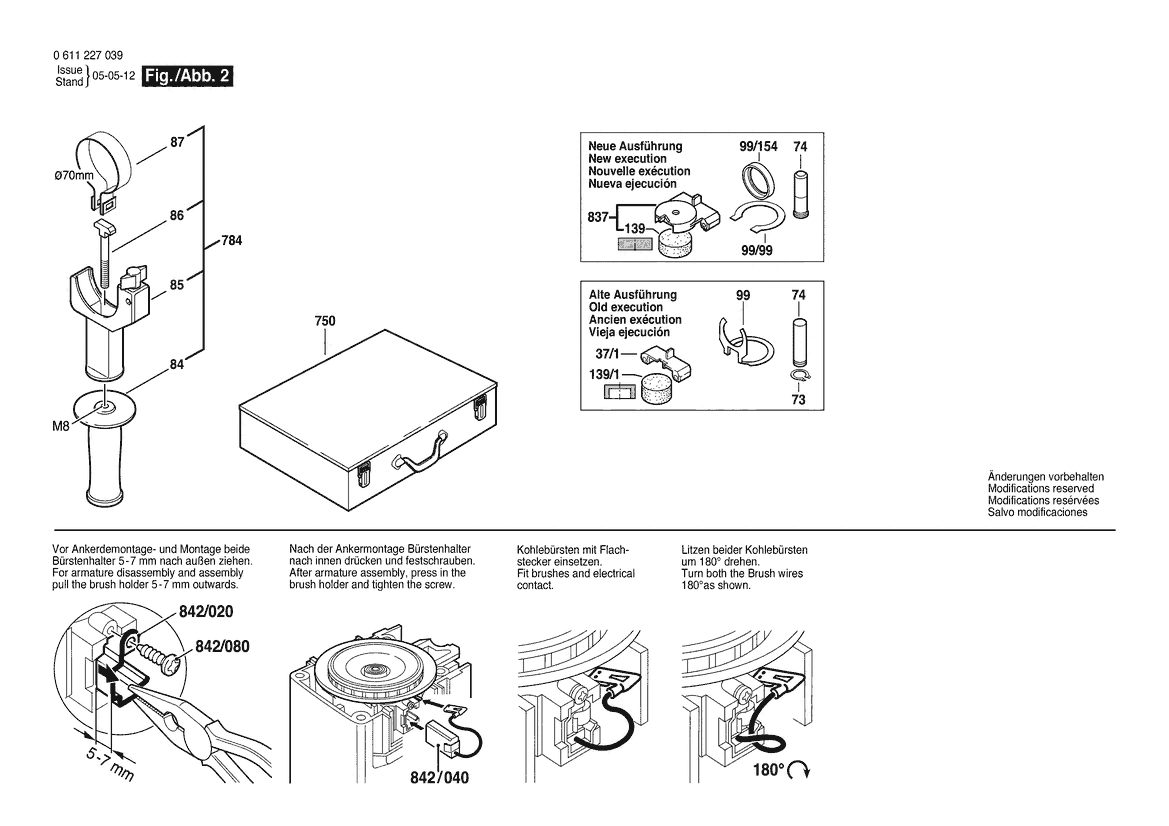 0 611 227 039
Issue
Stand } 05-05-12 Fig./Abb. 2

87
Ø70mm
86
784
85
84
M8

750

Neue Ausführung
New execution
Nouvelle exécution
Nueva ejecución
99/154 74
837
139
99/99

Alte Ausführung
Old execution
Ancien exécution
Vieja ejecución
99 74
37/1
139/1
73

Änderungen vorbehalten
Modifications reserved
Modifications resérvées
Salvo modificaciones

Vor Ankerdemontage- und Montage beide Bürstenhalter 5-7 mm nach außen ziehen. For armature disassembly and assembly pull the brush holder 5-7 mm outwards.

842/020
842/080
5-7 mm

Nach der Ankermontage Bürstenhalter nach innen drücken und festschrauben. After armature assembly, press in the brush holder and tighten the screw.

842/040

Kohlebürsten mit Flachstecker einsetzen. Fit brushes and electrical contact.

Litzen beider Kohlebürsten um 180° drehen. Turn both the Brush wires 180°as shown.

180°