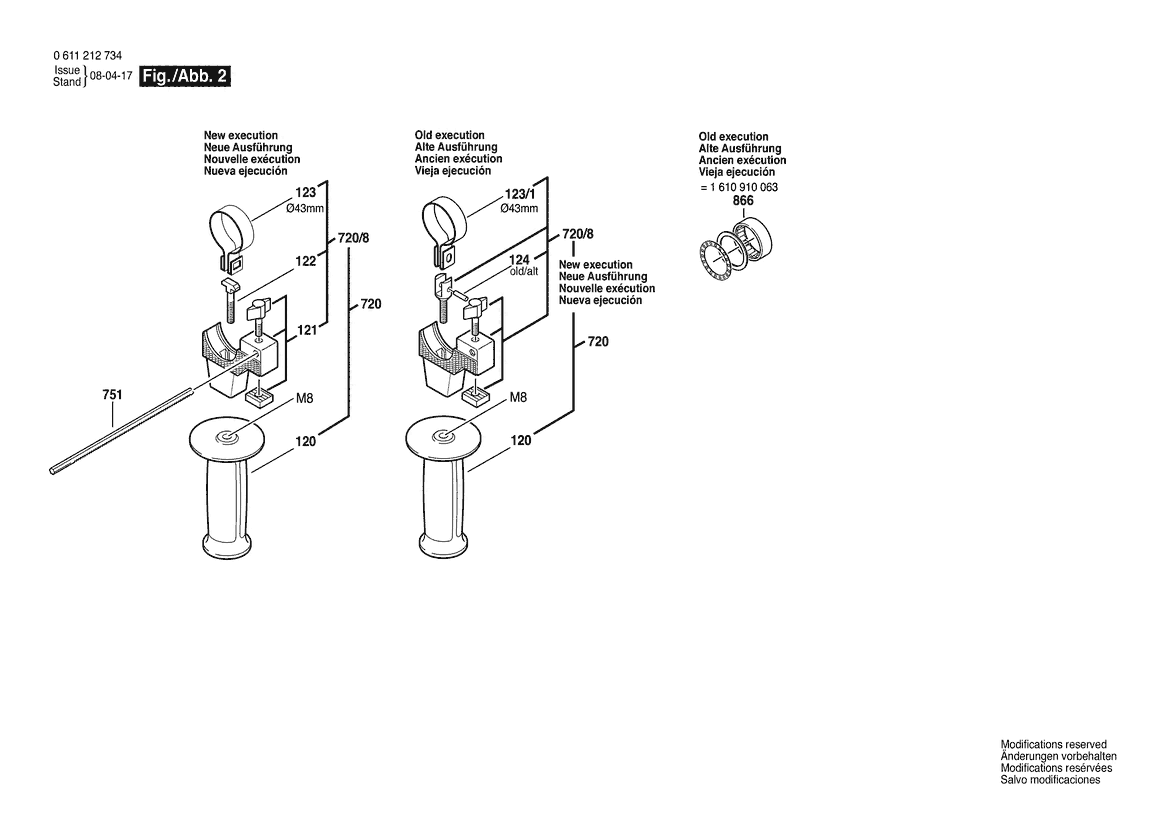 0 611 212 734
Issue
Stand } 08-04-17 Fig./Abb. 2

New execution
Neue Ausführung
Nouvelle exécution
Nueva ejecución

123
Ø43mm
720/8
122
720
121
751
M8
120

Old execution
Alte Ausführung
Ancien exécution
Vieja ejecución

123/1
Ø43mm
720/8
124
old/alt

New execution
Neue Ausführung
Nouvelle exécution
Nueva ejecución

720
M8
120

Old execution
Alte Ausführung
Ancien exécution
Vieja ejecución
= 1 610 910 063
866

Modifications reserved
Änderungen vorbehalten
Modifications resérvées
Salvo modificaciones