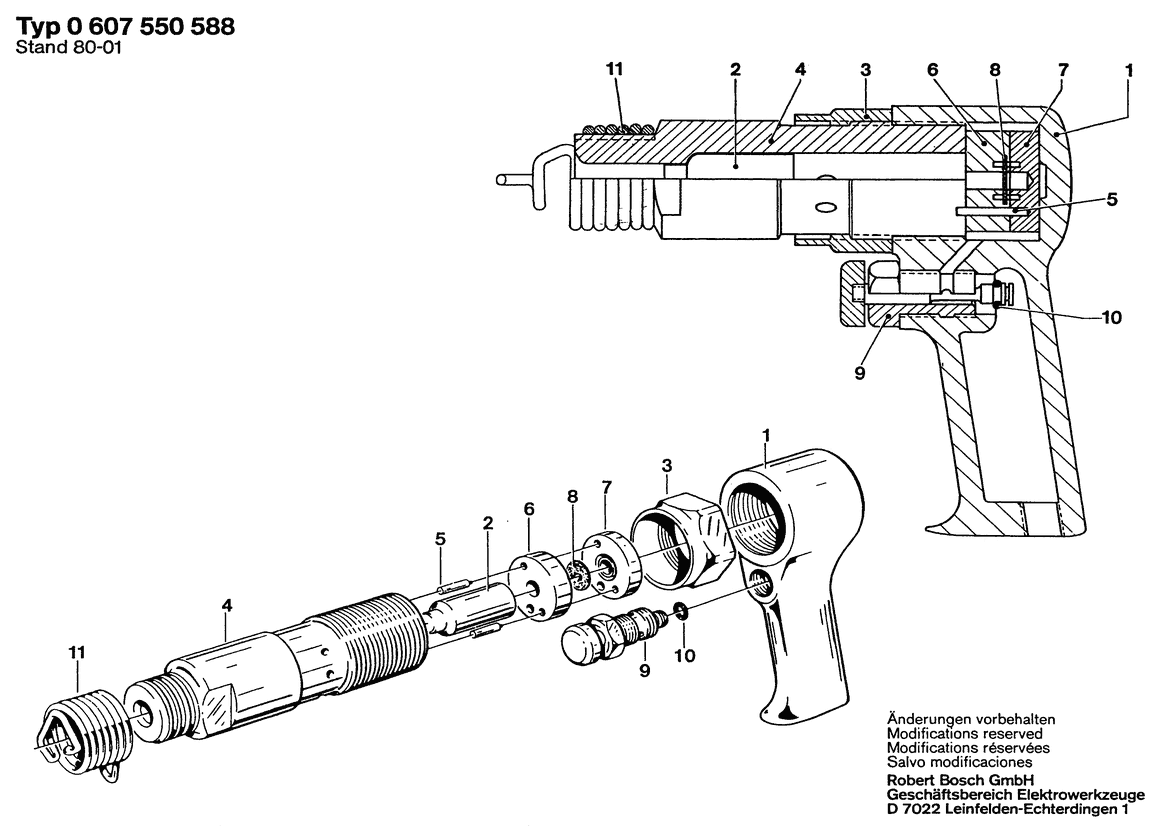 Typ 0 607 550 588
Stand 80-01

11 2 4 3 6 8 7 1
5
10
9

1
3
7
8
6
2
5
4
11
9 10

Änderungen vorbehalten
Modifications reserved
Modifications réservées
Salvo modificaciones
Robert Bosch GmbH
Geschäftsbereich Elektrowerkzeuge
D 7022 Leinfelden-Echterdingen 1