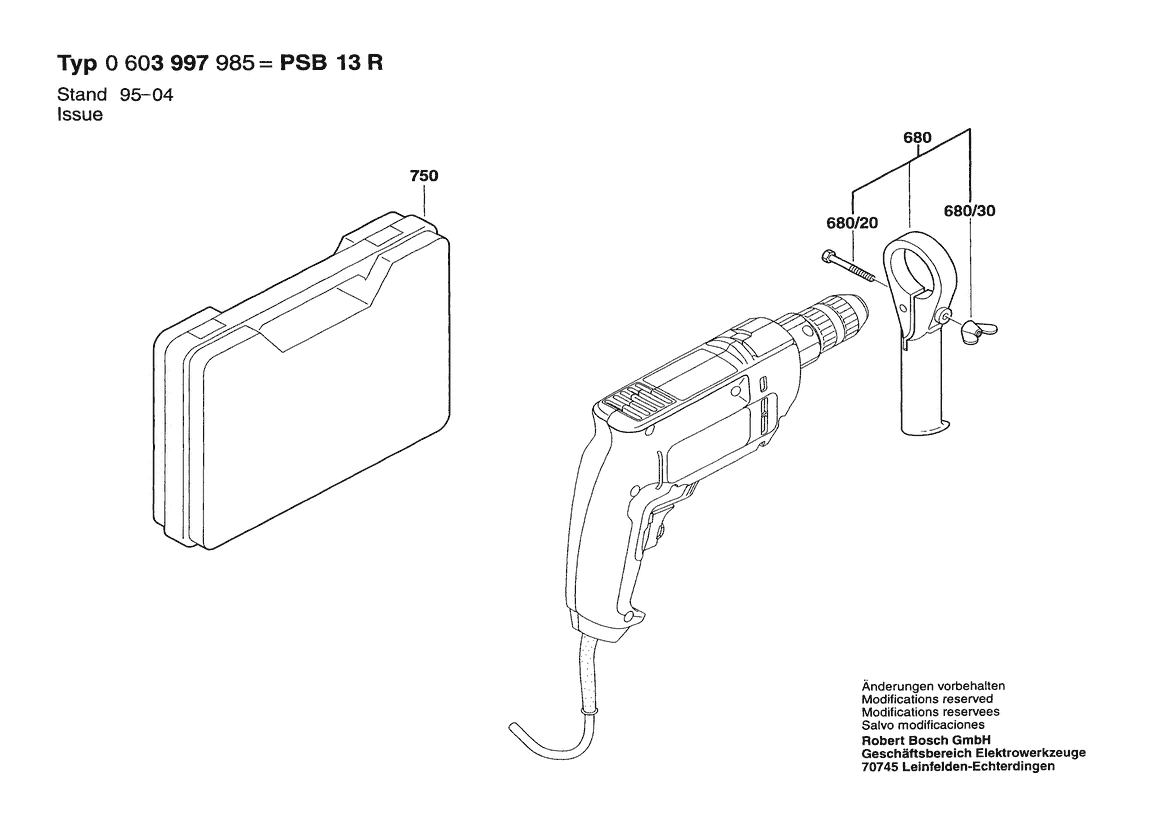 Typ 0 603 997 985 = PSB 13 R
Stand 95-04
Issue

750

680
680/20
680/30

Änderungen vorbehalten
Modifications reserved
Modifications reservees
Salvo modificaciones
Robert Bosch GmbH
Geschäftsbereich Elektrowerkzeuge
70745 Leinfelden-Echterdingen