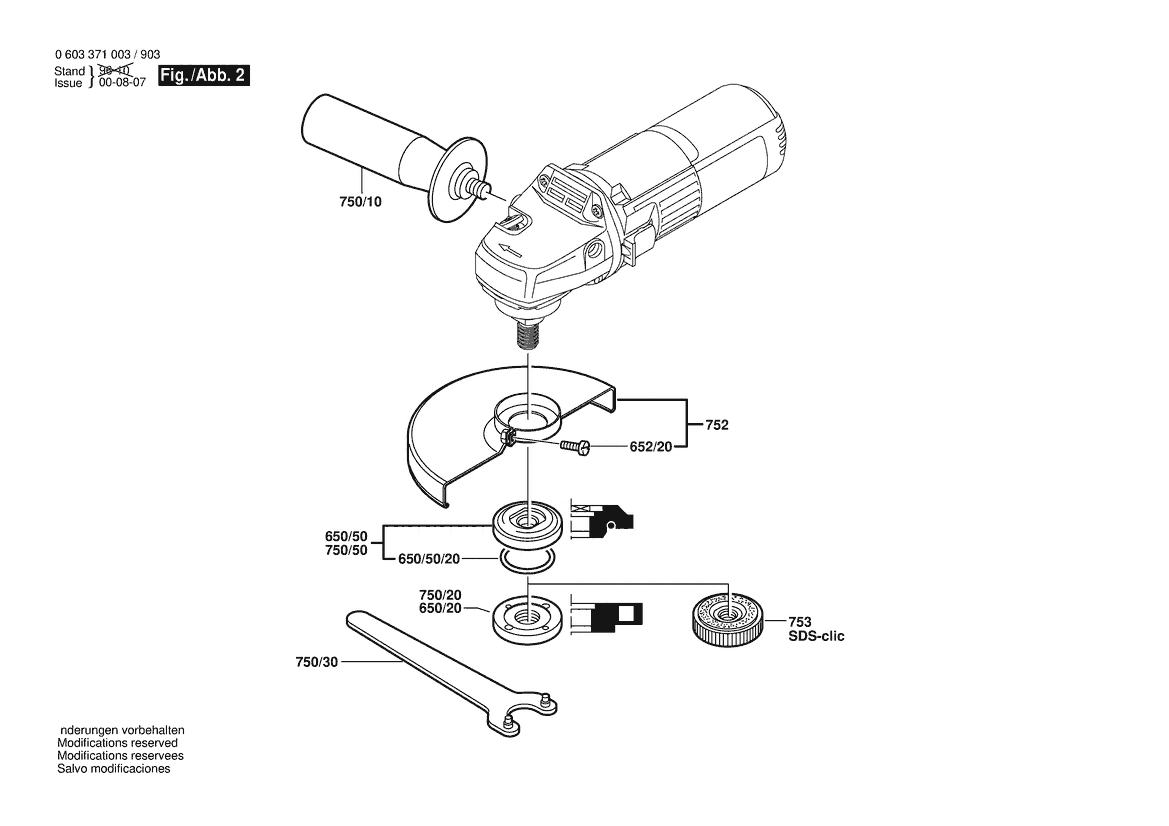 0 603 371 003 / 903
Stand } 98-10
Issue } 00-08-07
Fig./Abb. 2

750/10

752
652/20

650/50
750/50
650/50/20

750/20
650/20

753
SDS-clic

750/30

nderungen vorbehalten
Modifications reserved
Modifications reservees
Salvo modificaciones